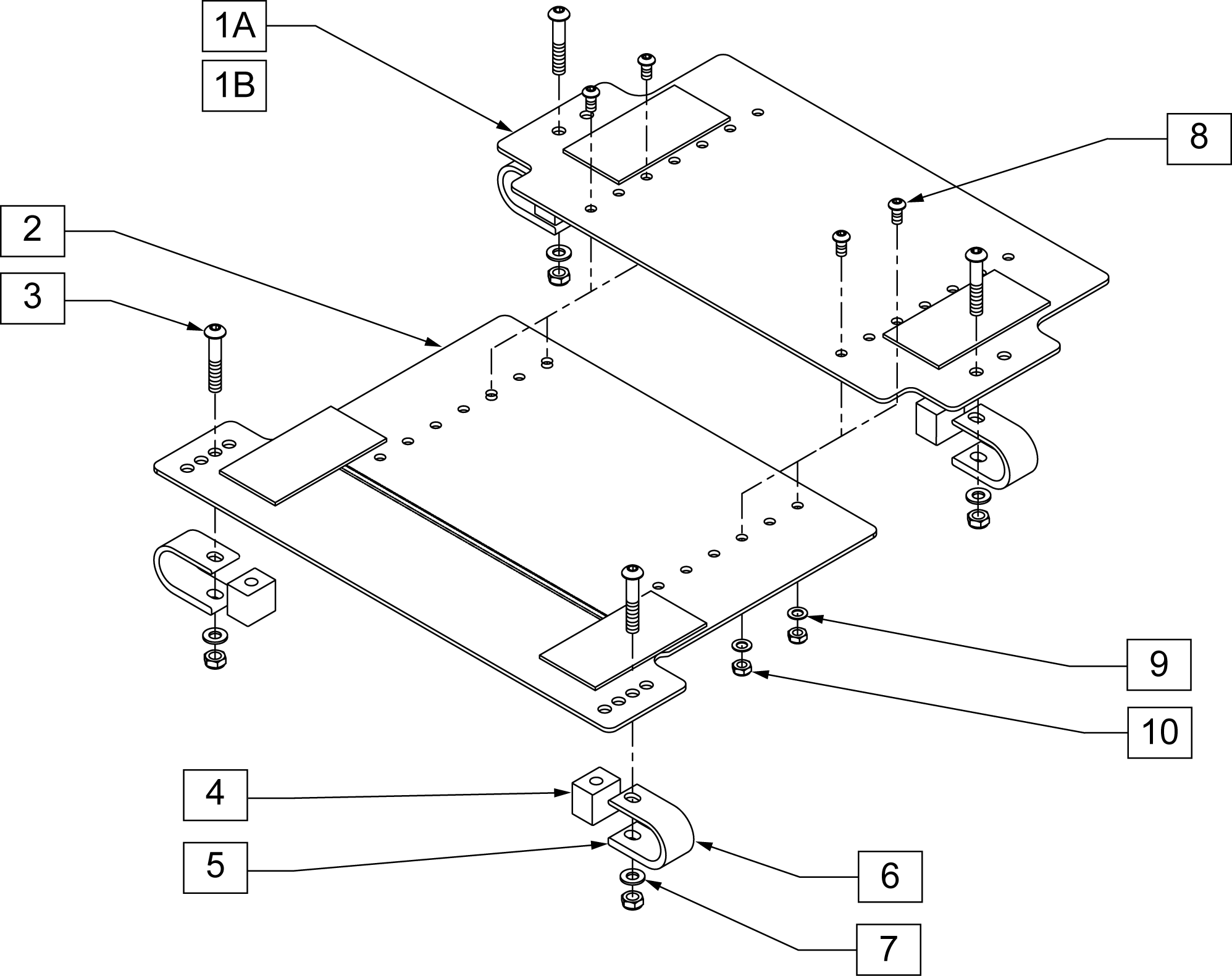 1A
1B
8
2
3
9
10
4
5
6
7