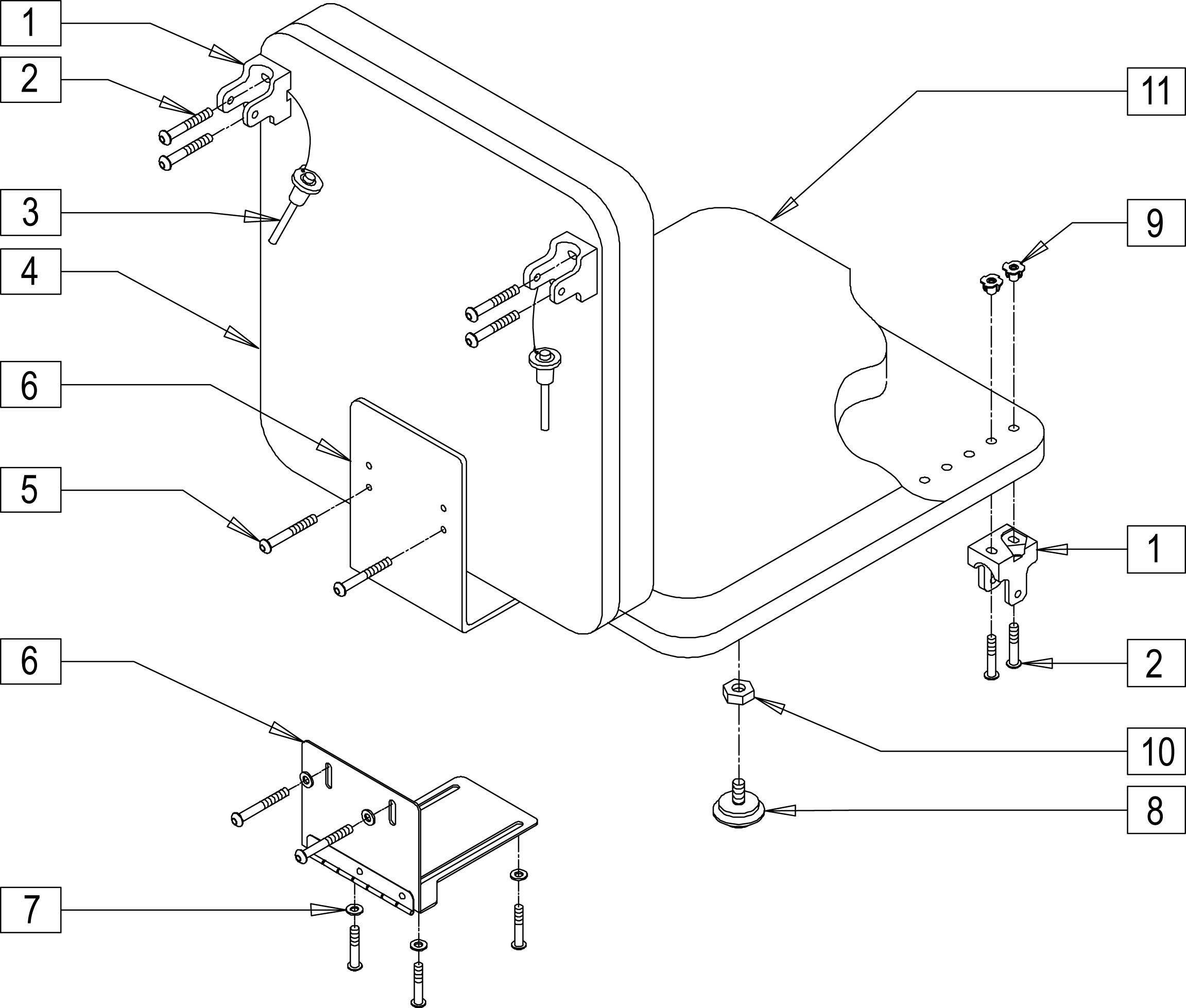 1
2
3
4
6
5
6
7
11
9
1
2
10
8