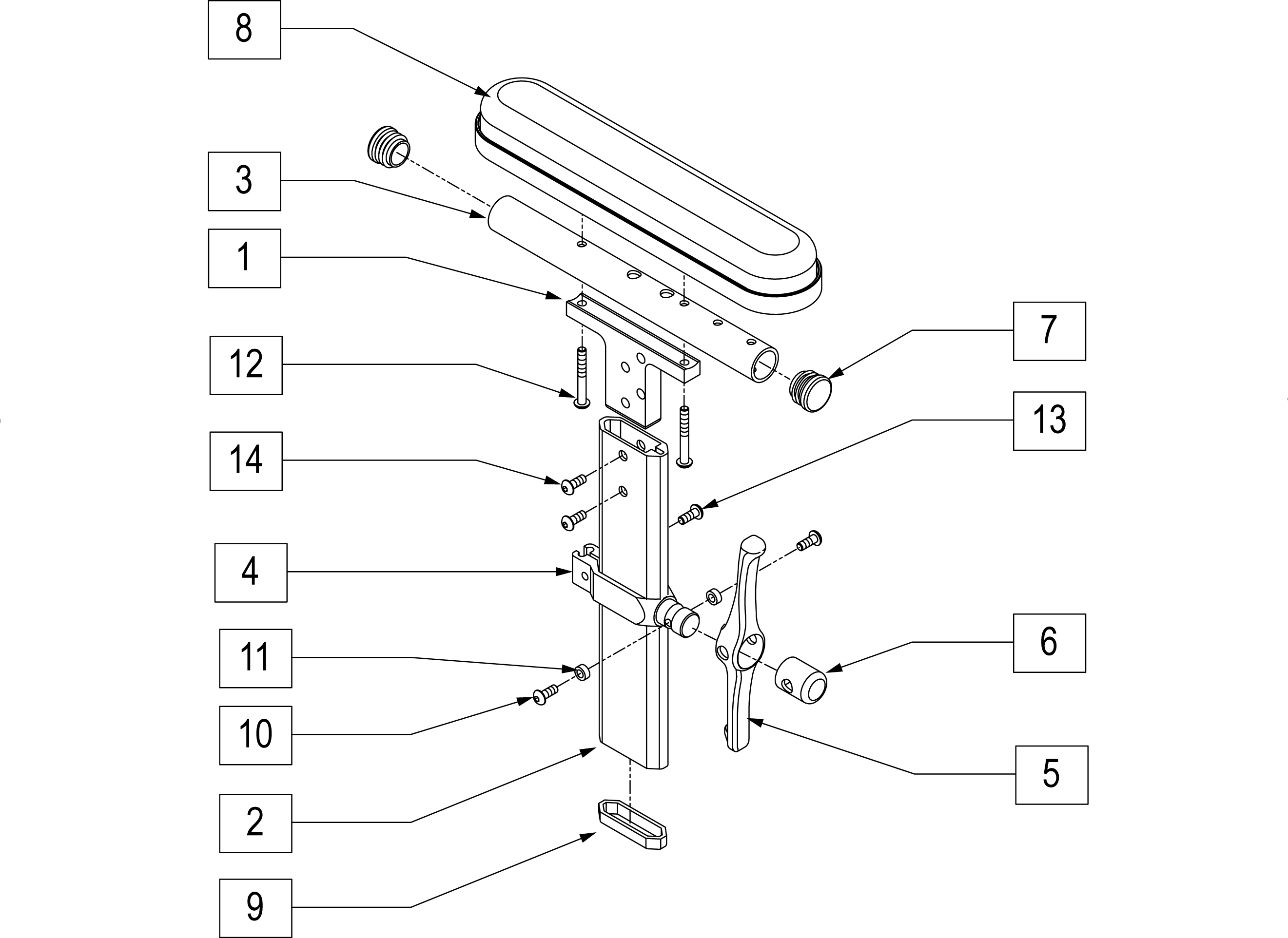 8

3

1

12

14

4

11

10

2

9

7

13

6

5