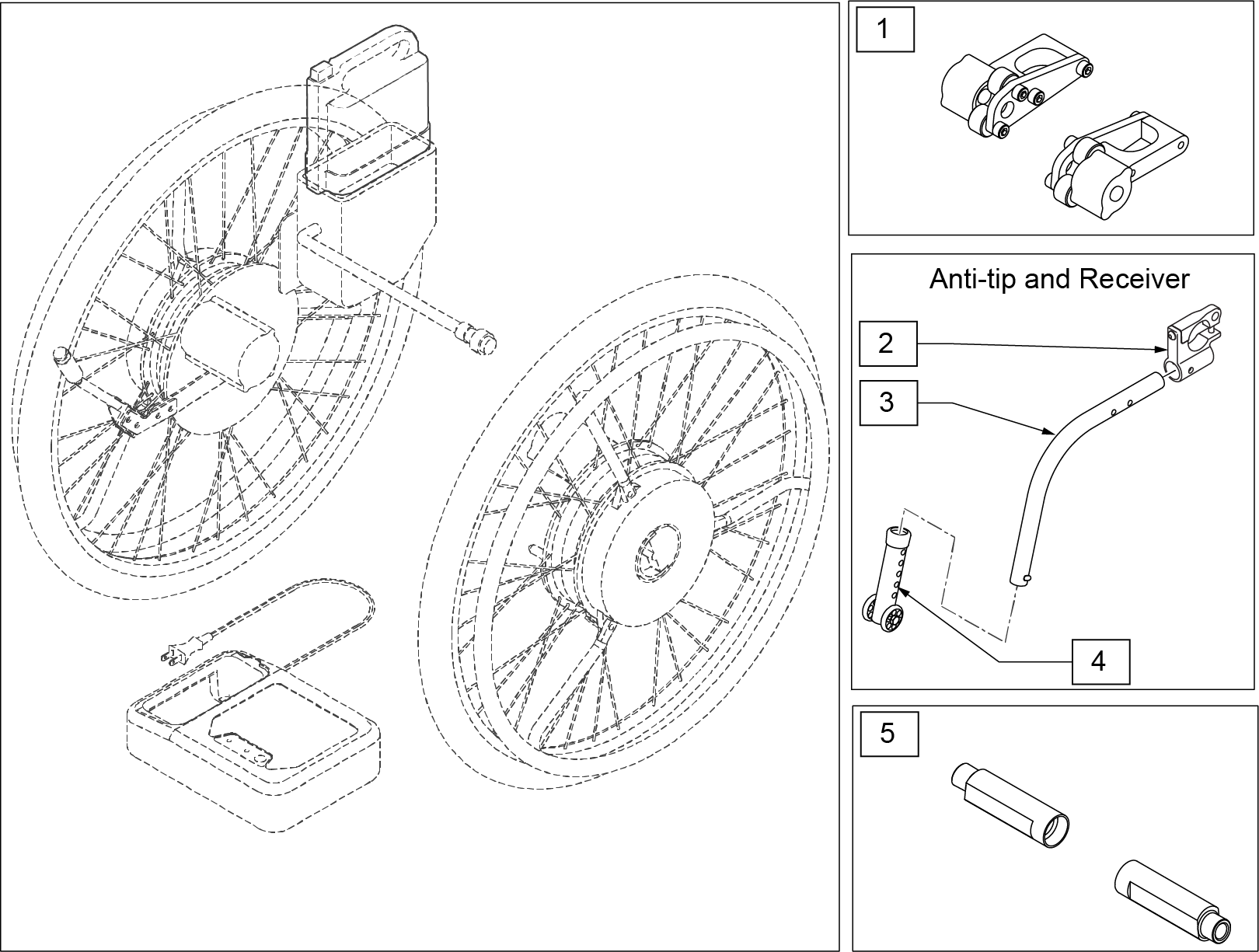 1

Anti-tip and Receiver

2

3

4

5