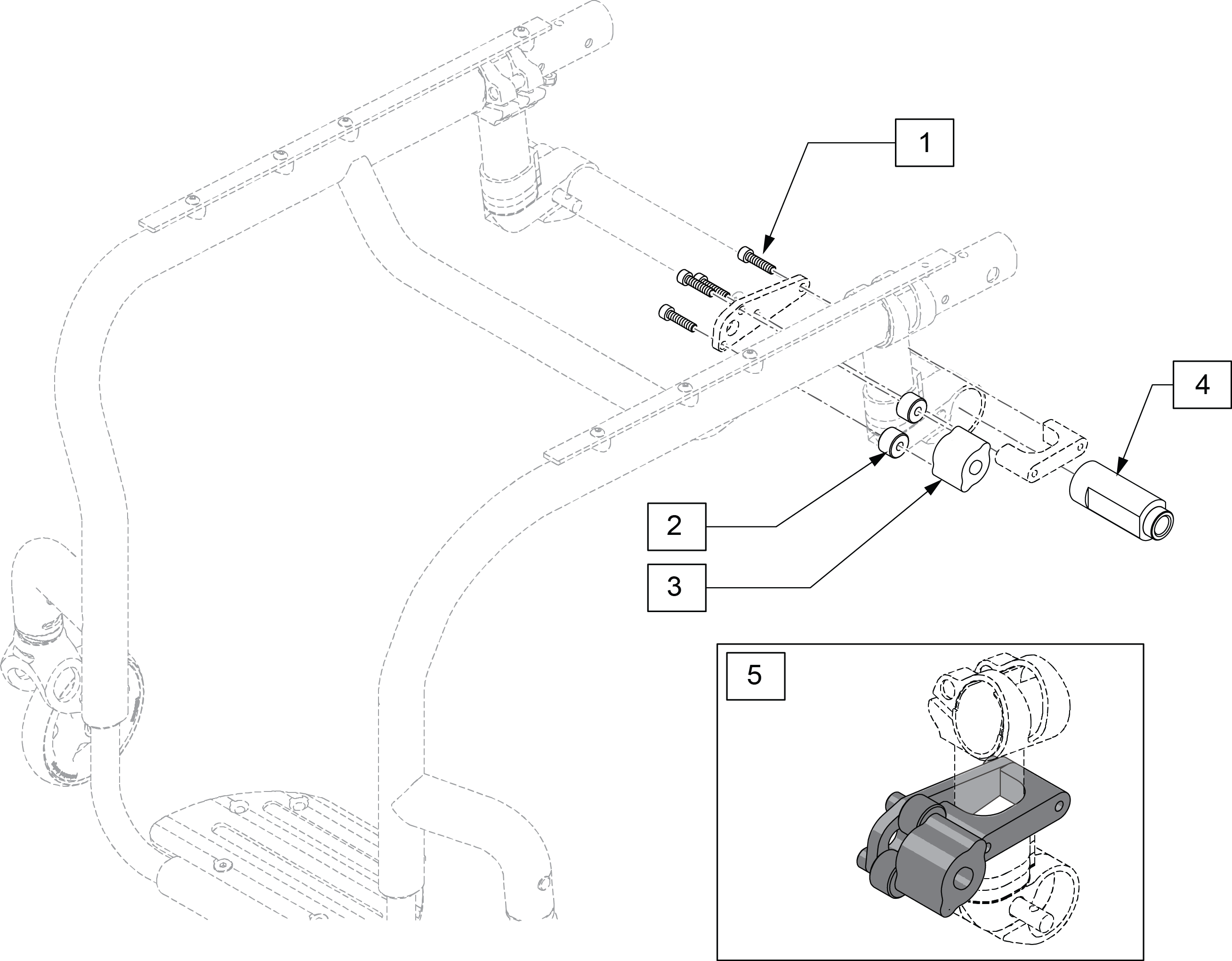 1
4
2
3
5