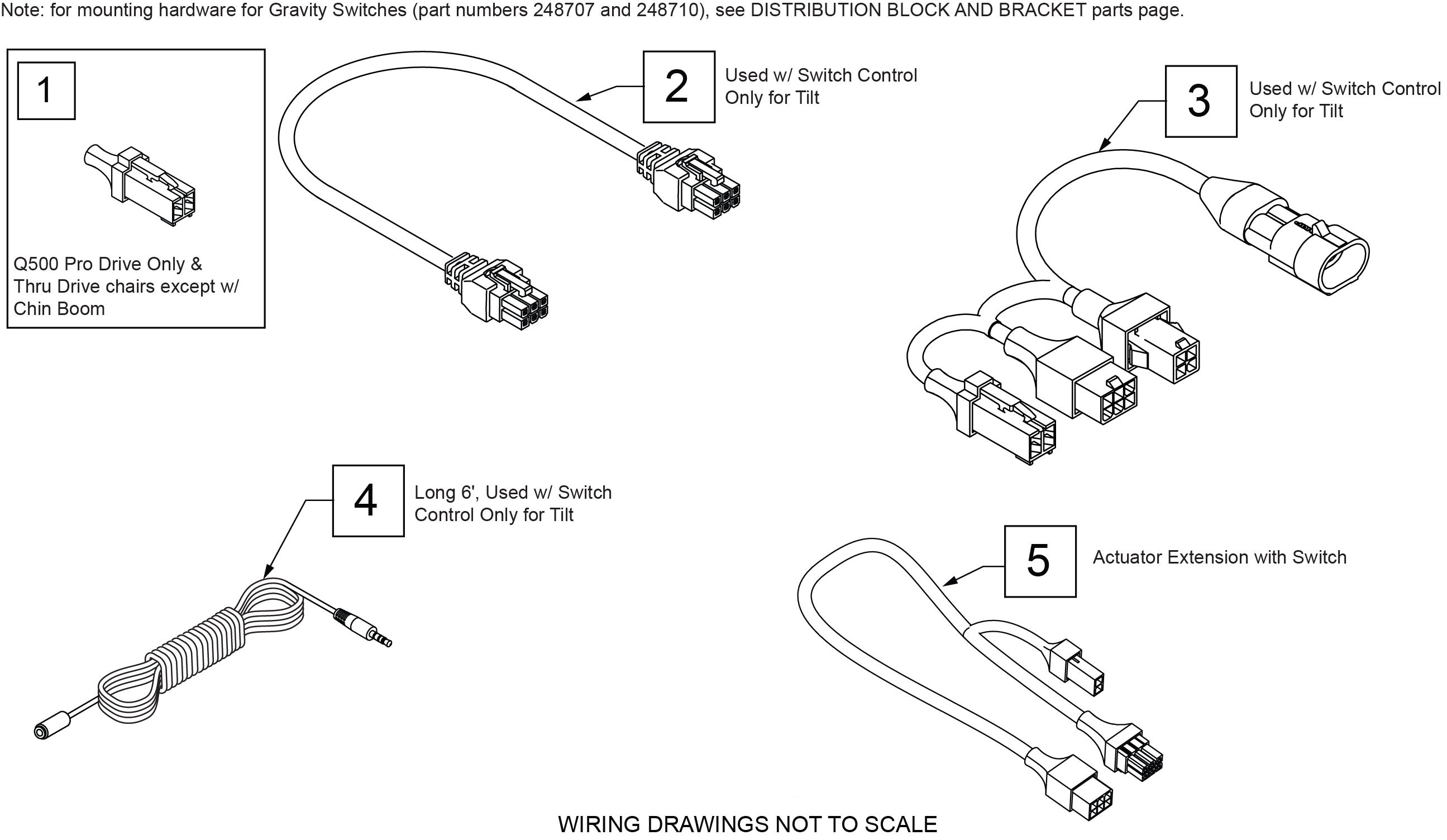 Note: for mounting hardware for Gravity Switches (part numbers 248707 and 248710), see DISTRIBUTION BLOCK AND BRACKET parts page.

1

Q500 Pro Drive Only & Thru Drive chairs except w/ Chin Boom

2

Used w/ Switch Control Only for Tilt

3

Used w/ Switch Control Only for Tilt

4

Long 6', Used w/ Switch Control Only for Tilt

5

Actuator Extension with Switch

WIRING DRAWINGS NOT TO SCALE