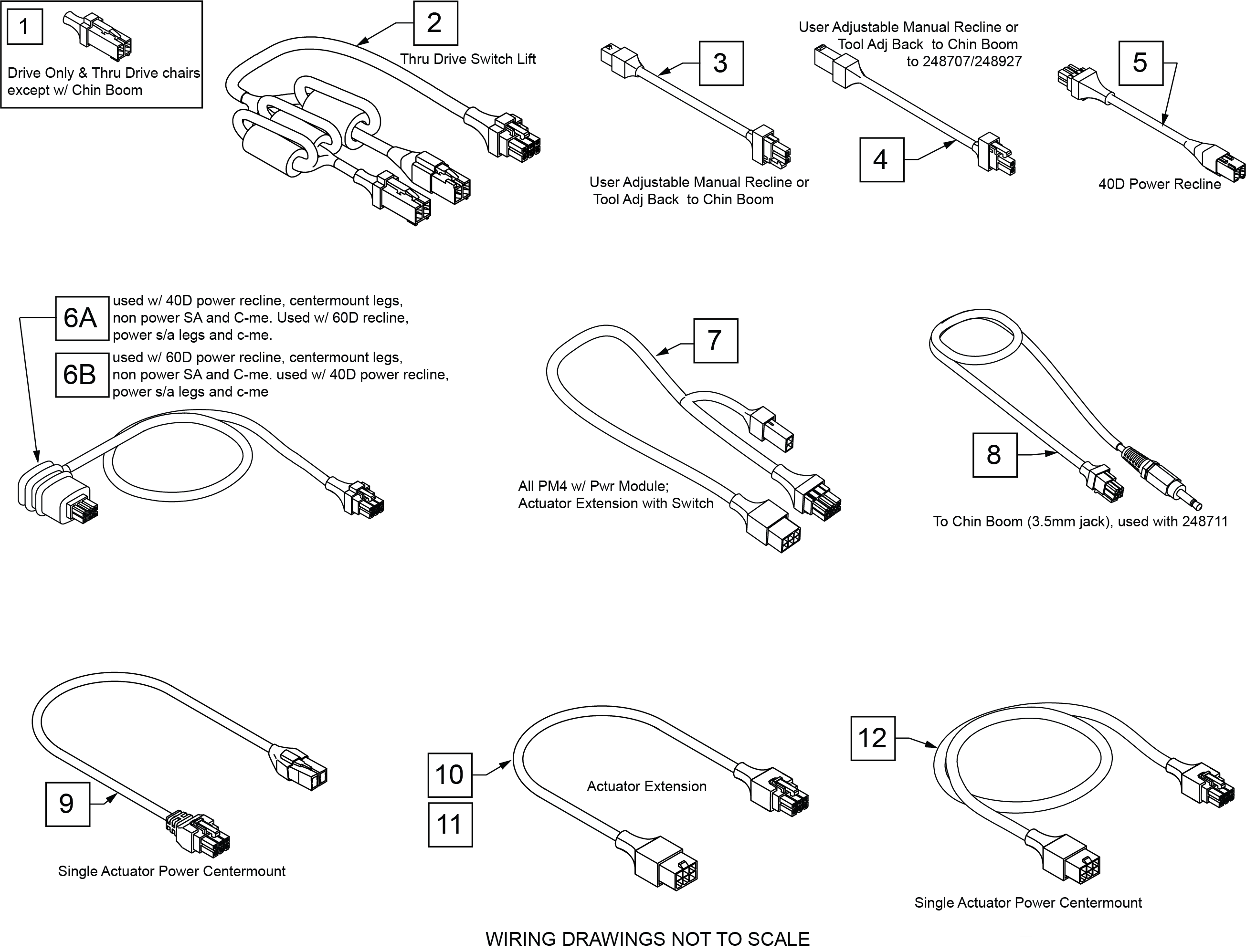 1

Drive Only & Thru Drive chairs except w/ Chin Boom

2

Thru Drive Switch Lift

3

User Adjustable Manual Recline or Tool Adj Back to Chin Boom

User Adjustable Manual Recline or Tool Adj Back to Chin Boom to 248707/248927

4

5

40D Power Recline

6A

used w/ 40D power recline, centermount legs, non power SA and C-me. Used w/ 60D recline, power s/a legs and c-me.

6B

used w/ 60D power recline, centermount legs, non power SA and C-me. used w/ 40D power recline, power s/a legs and c-me

7

All PM4 w/ Pwr Module; Actuator Extension with Switch

8

To Chin Boom (3.5mm jack), used with 248711

9

Single Actuator Power Centermount

10

11

Actuator Extension

12

Single Actuator Power Centermount

WIRING DRAWINGS NOT TO SCALE