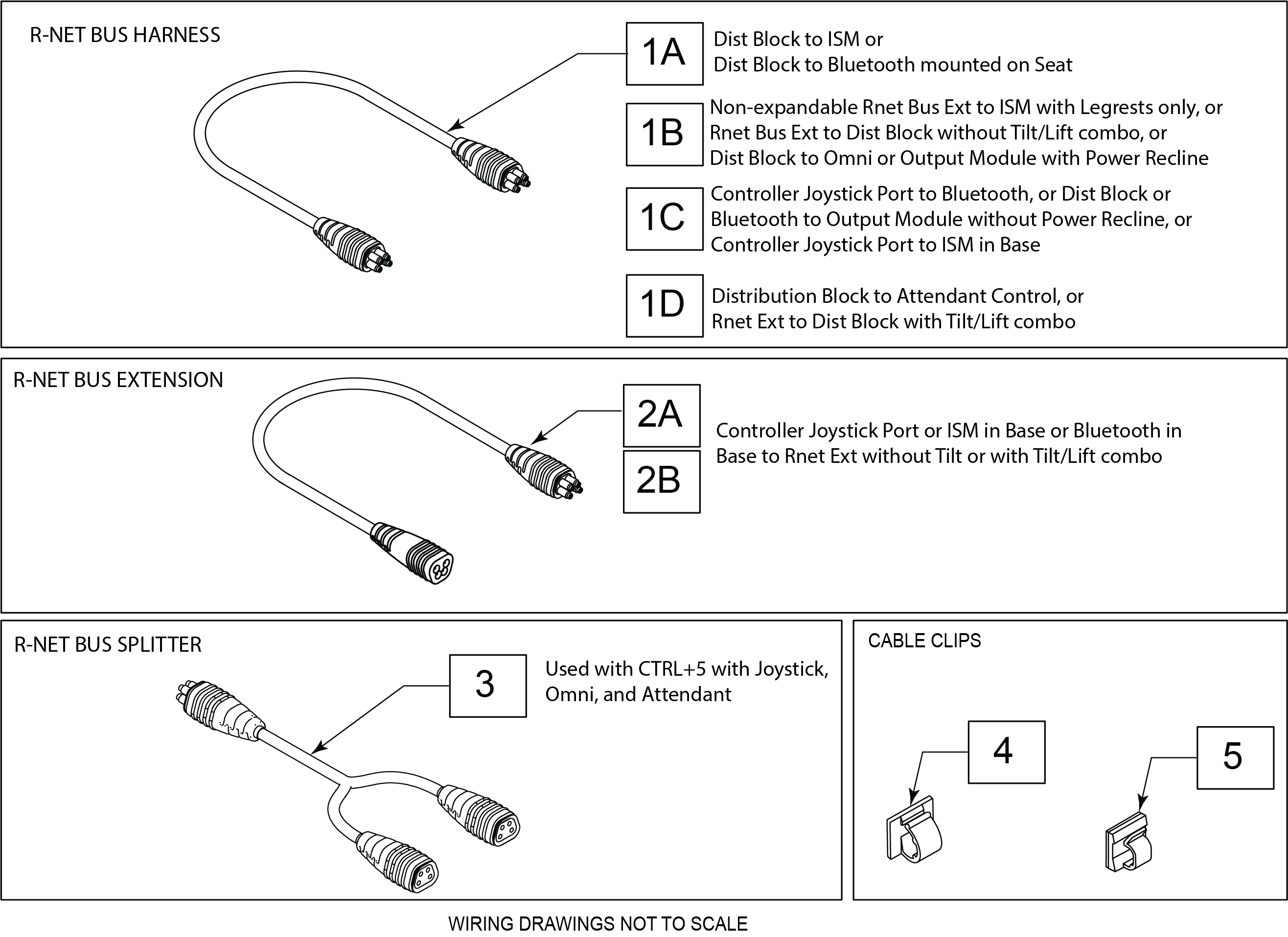 R-NET BUS HARNESS

1A
Dist Block to ISM or
Dist Block to Bluetooth mounted on Seat

1B
Non-expandable Rnet Bus Ext to ISM with Legrests only, or
Rnet Bus Ext to Dist Block without Tilt/Lift combo, or
Dist Block to Omni or Output Module with Power Recline

1C
Controller Joystick Port to Bluetooth, or Dist Block or
Bluetooth to Output Module without Power Recline, or
Controller Joystick Port to ISM in Base

1D
Distribution Block to Attendant Control, or
Rnet Ext to Dist Block with Tilt/Lift combo

R-NET BUS EXTENSION

2A
2B
Controller Joystick Port or ISM in Base or Bluetooth in Base to Rnet Ext without Tilt or with Tilt/Lift combo

R-NET BUS SPLITTER

3
Used with CTRL+5 with Joystick, Omni, and Attendant

CABLE CLIPS

4

5

WIRING DRAWINGS NOT TO SCALE