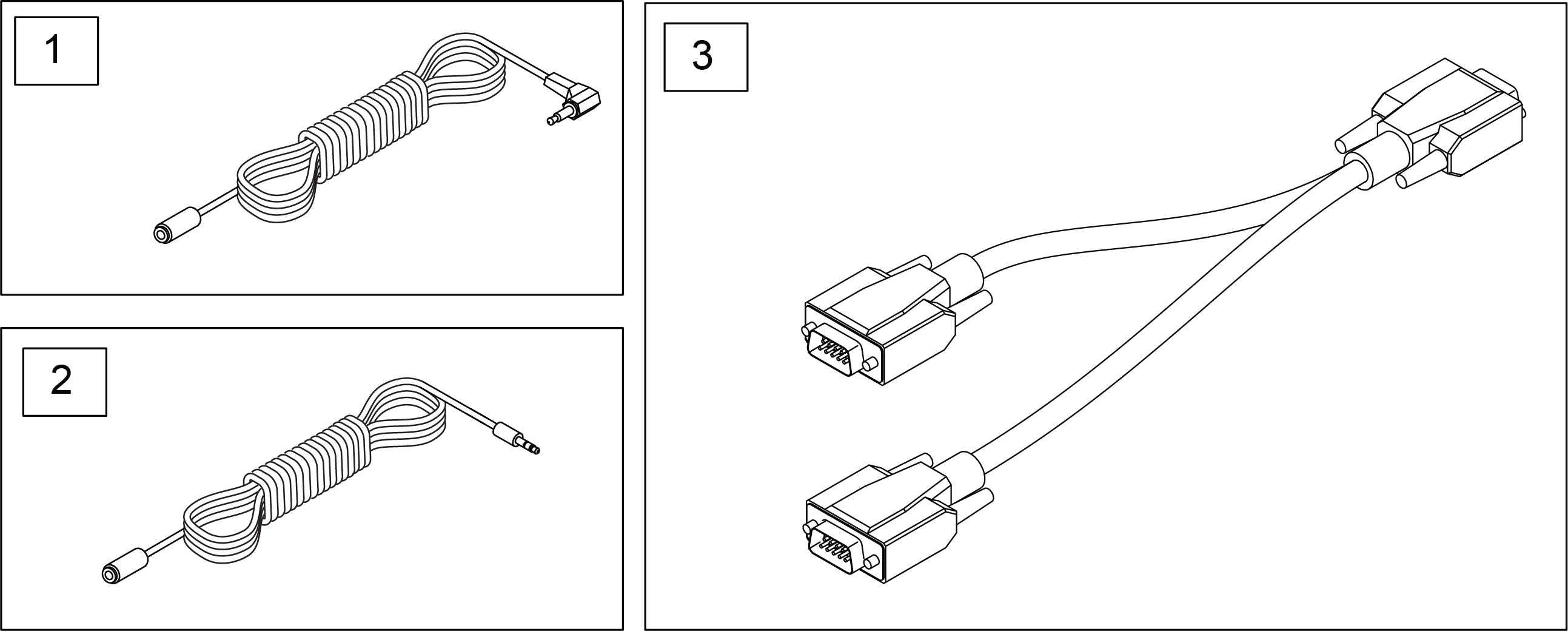 1

2

3