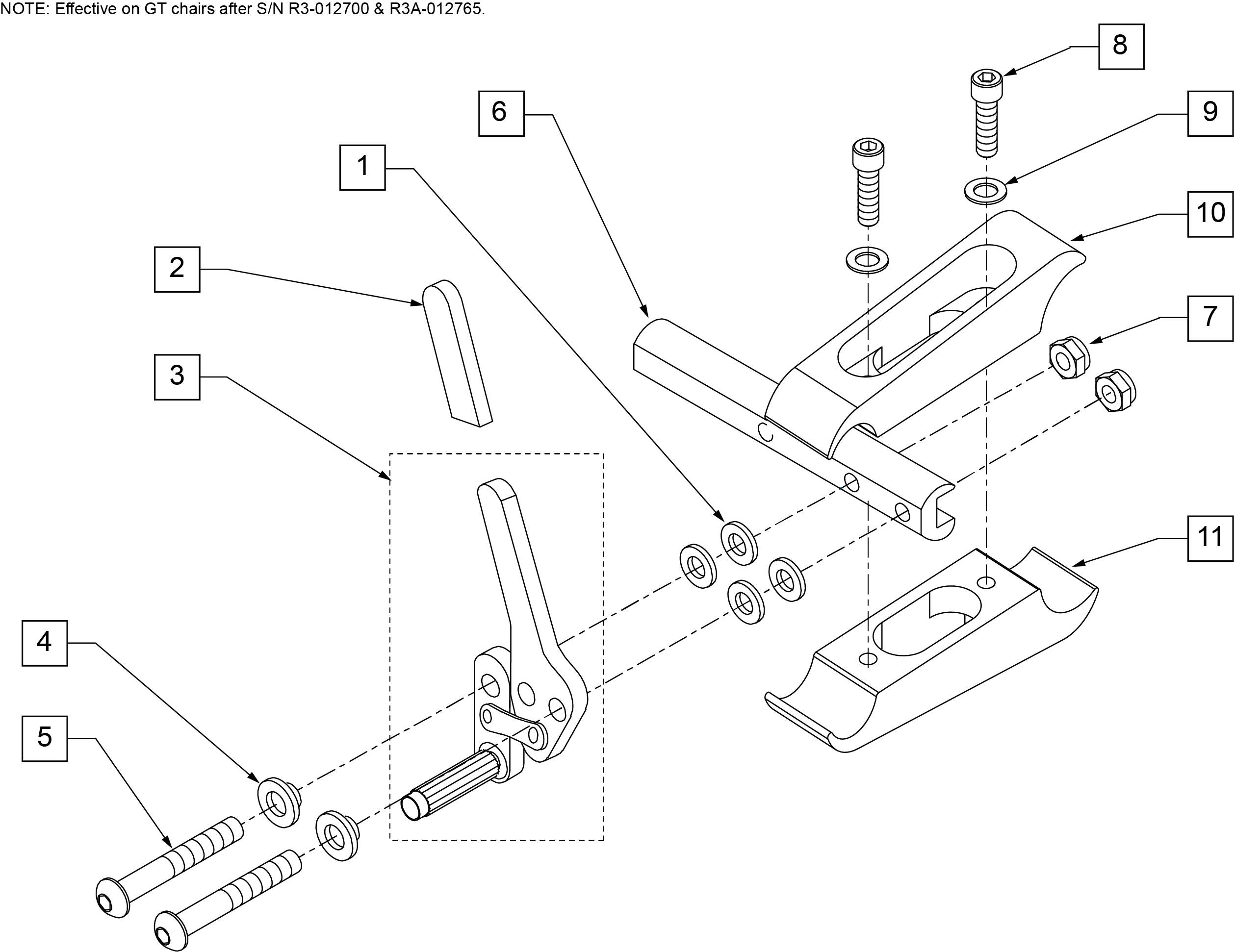 NOTE: Effective on GT chairs after S/N R3-012700 & R3A-012765.

8

6

9

1

10

2

7

3

11

4

5