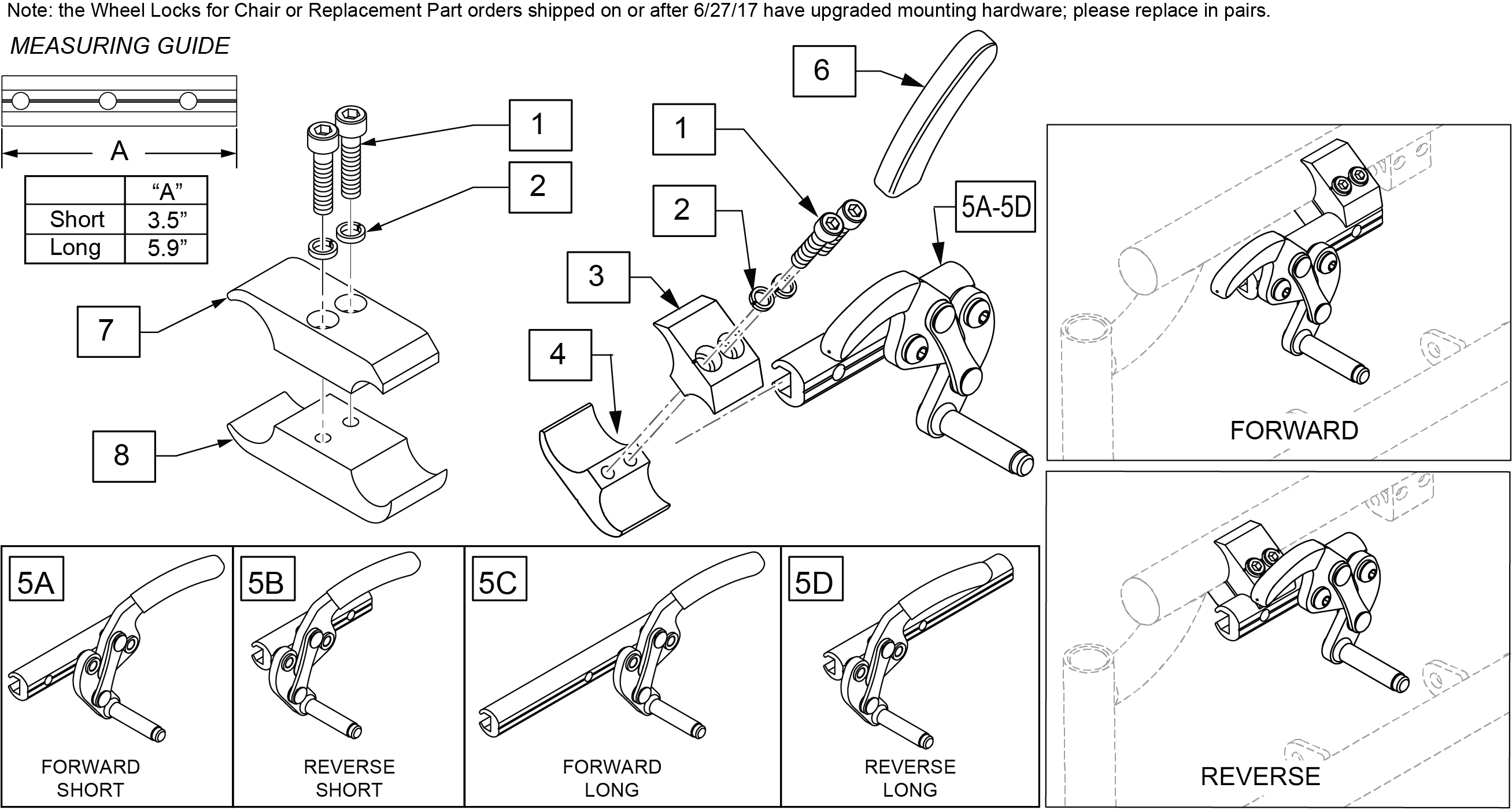 Note: the Wheel Locks for Chair or Replacement Part orders shipped on or after 6/27/17 have upgraded mounting hardware; please replace in pairs.

MEASURING GUIDE

A

| | "A" |
|---|---|
| Short | 3.5" |
| Long | 5.9" |

1
2
7
8
6
1
2
3
4
5A-5D

FORWARD

REVERSE

5A
FORWARD SHORT

5B
REVERSE SHORT

5C
FORWARD LONG

5D
REVERSE LONG