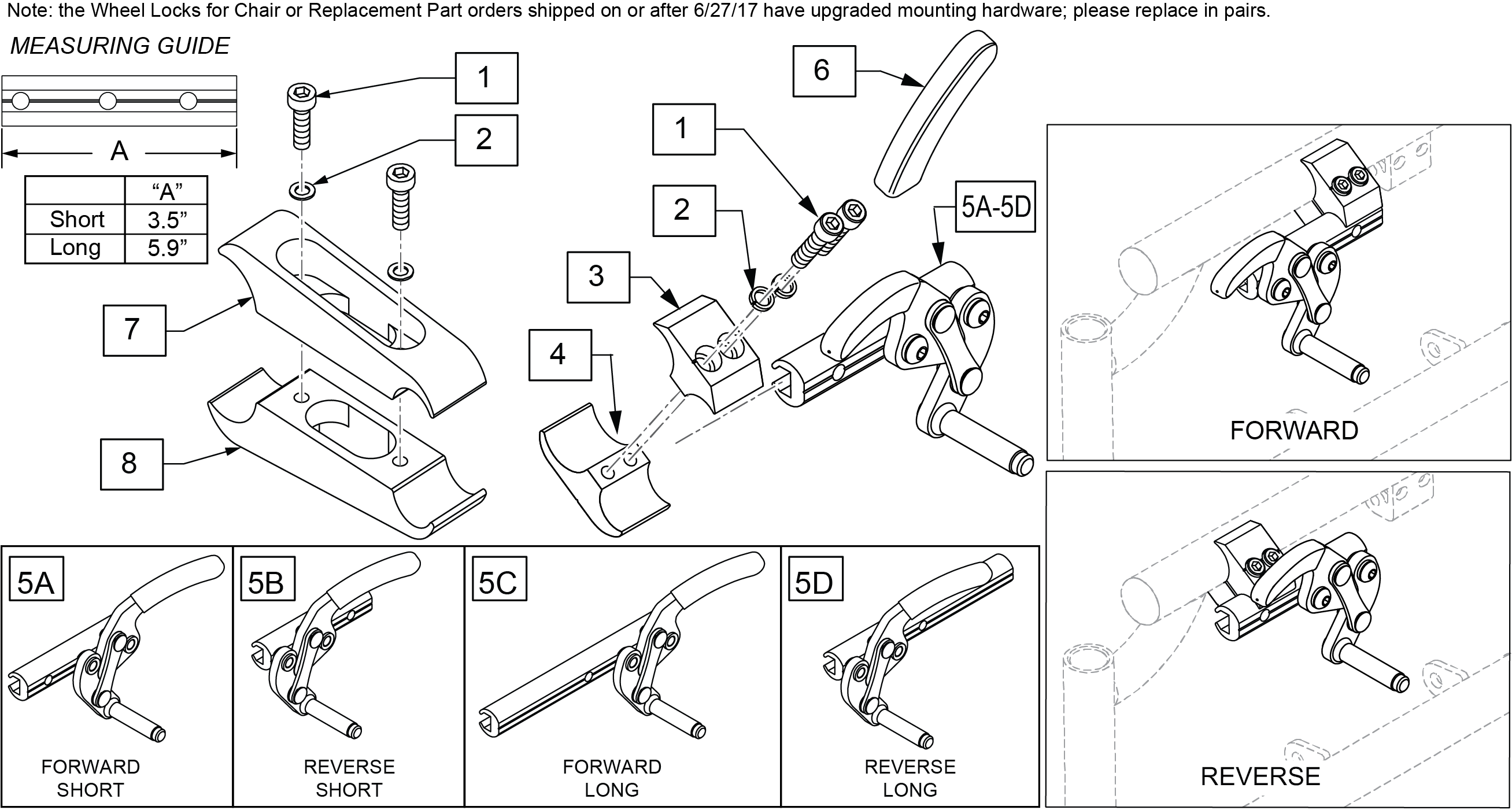 Note: the Wheel Locks for Chair or Replacement Part orders shipped on or after 6/27/17 have upgraded mounting hardware; please replace in pairs.

MEASURING GUIDE

A

| | "A" |
|---|---|
| Short | 3.5" |
| Long | 5.9" |

1
2
7
8
6
1
2
3
4
5A-5D

FORWARD

REVERSE

5A
FORWARD SHORT

5B
REVERSE SHORT

5C
FORWARD LONG

5D
REVERSE LONG