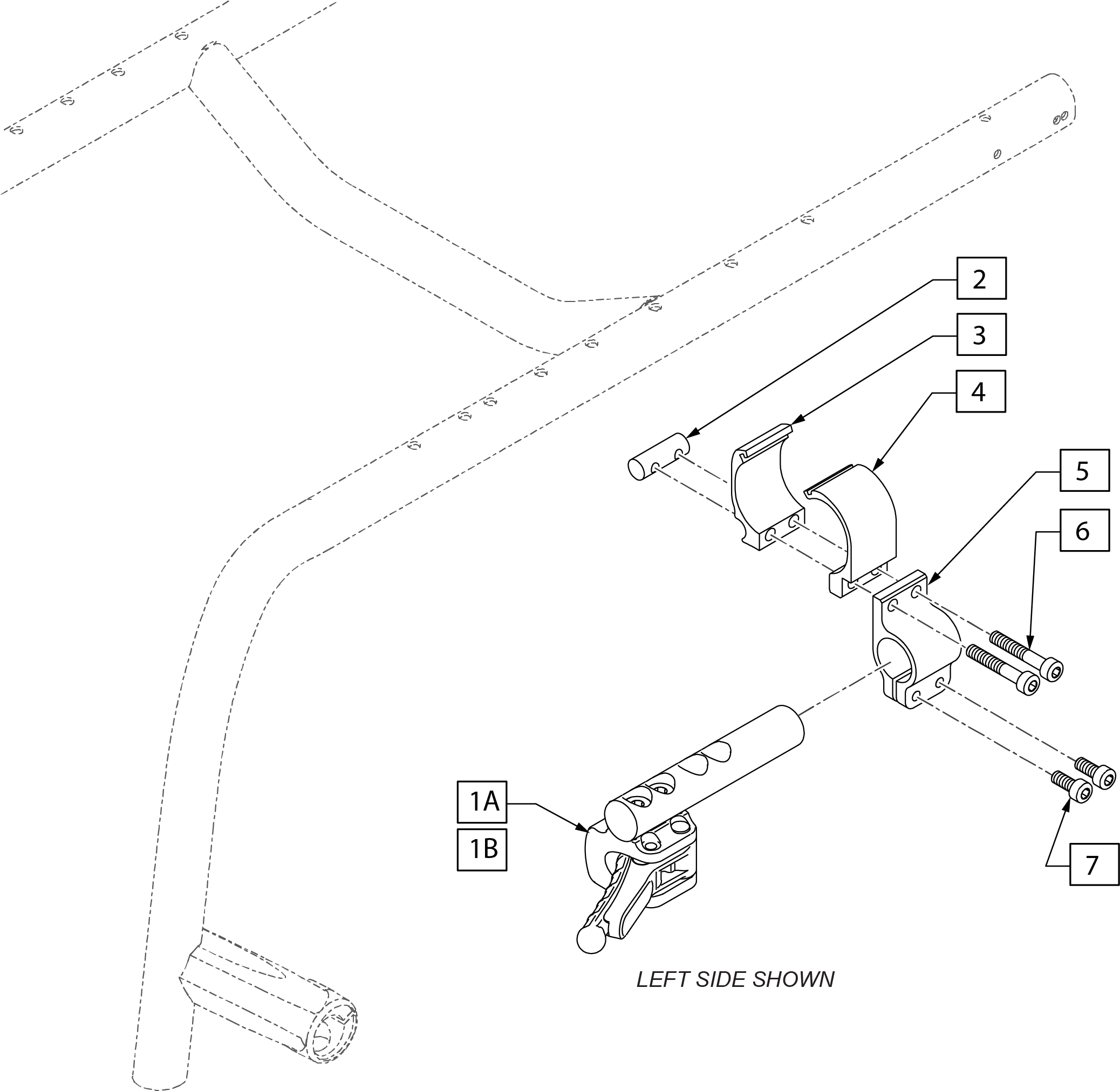 2

3

4

5

6

1A

1B

7

LEFT SIDE SHOWN