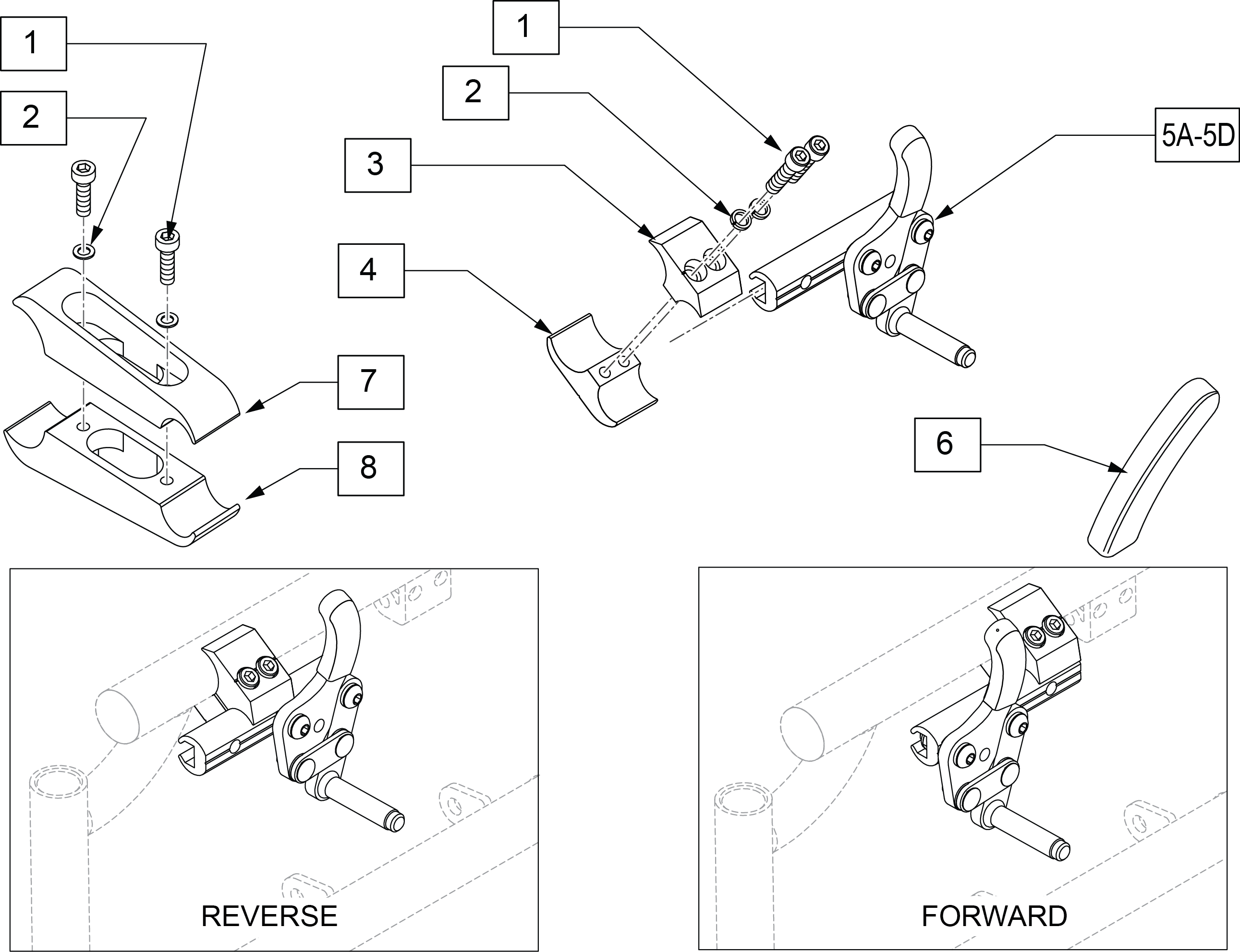 1

2

7

8

1

2

3

4

5A-5D

6

REVERSE

FORWARD