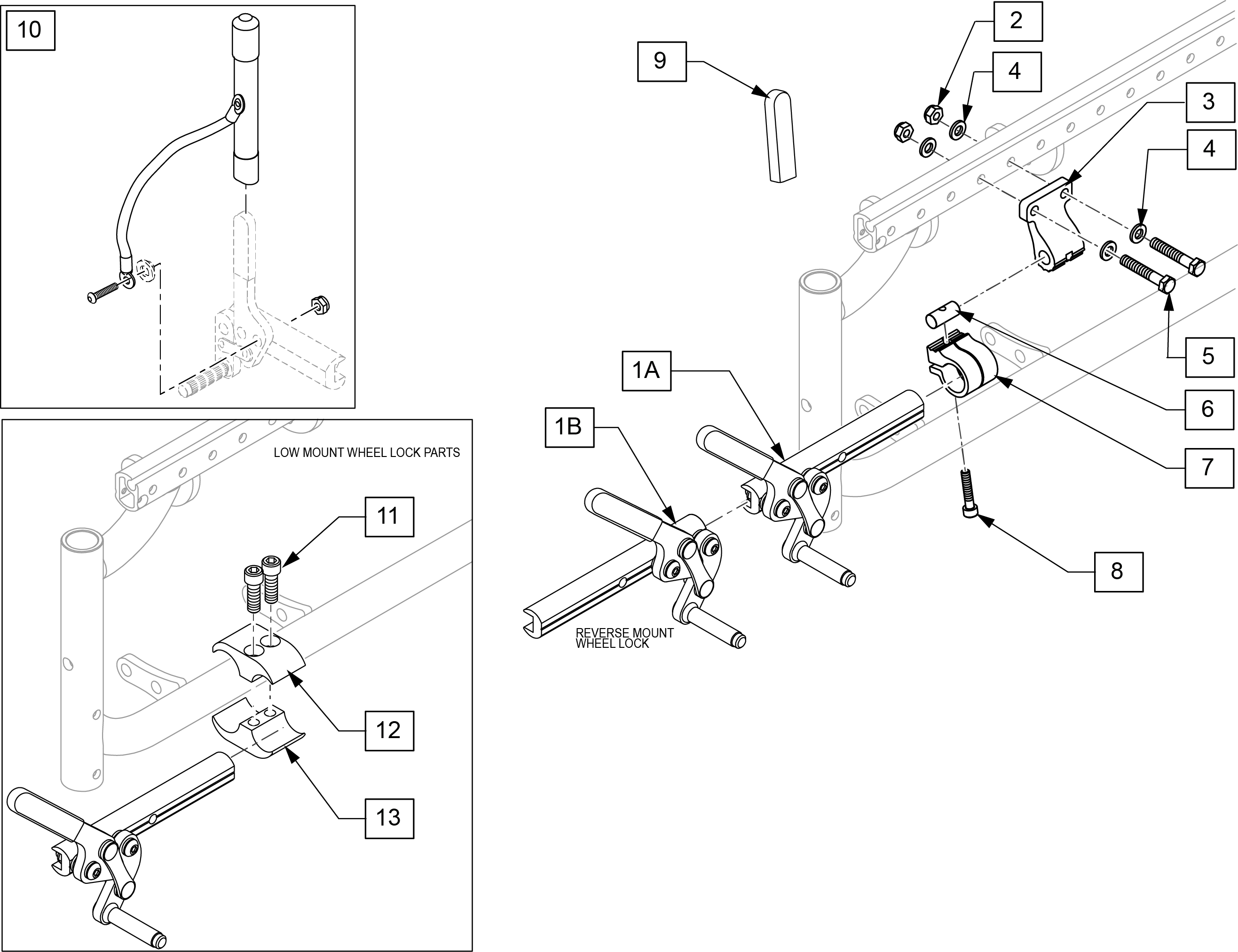 10

9

2

4

3

4

5

6

7

8

1A

1B

REVERSE MOUNT WHEEL LOCK

LOW MOUNT WHEEL LOCK PARTS

11

12

13