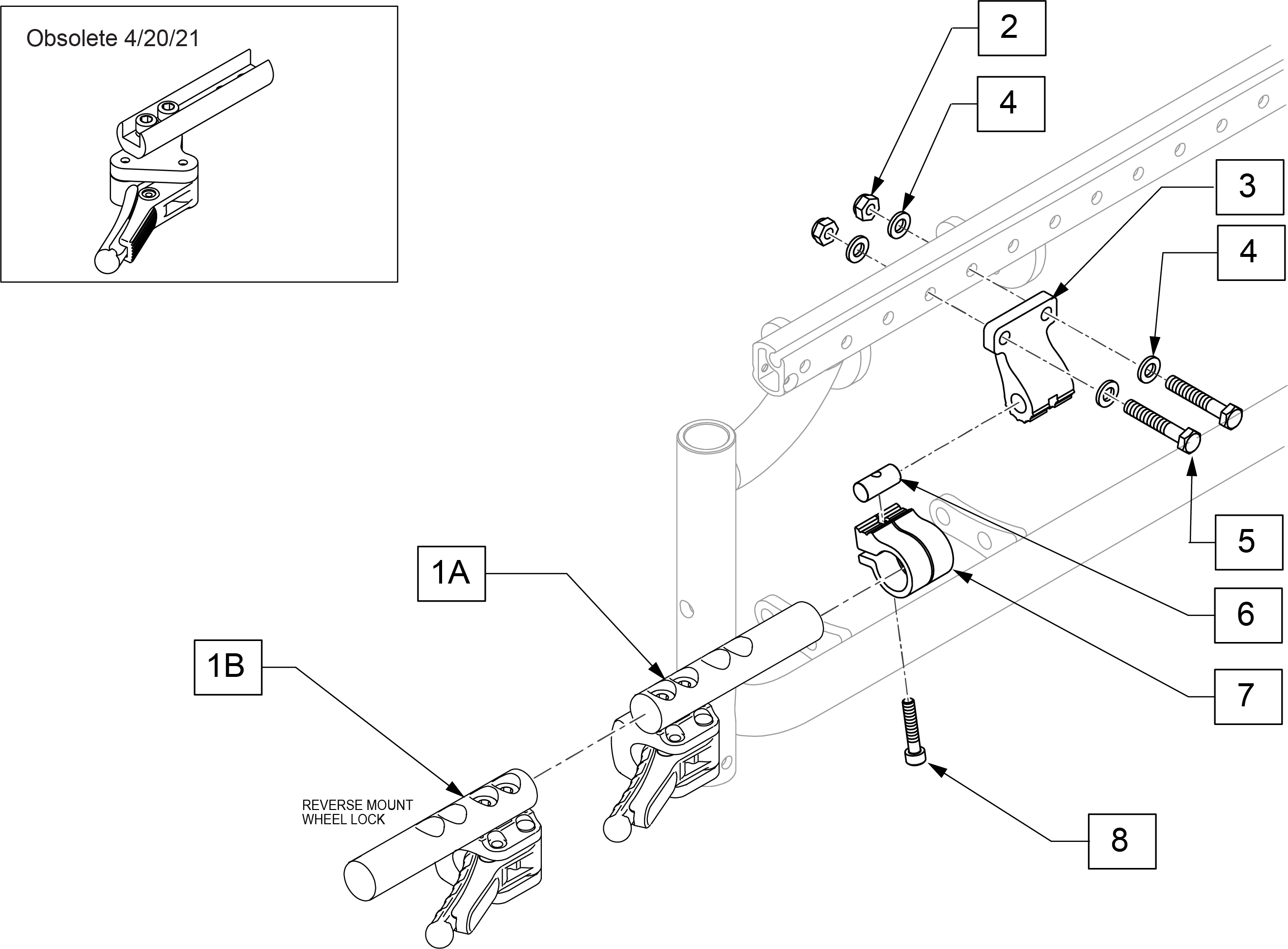 Obsolete 4/20/21

2

4

3

4

5

6

7

8

1A

1B

REVERSE MOUNT WHEEL LOCK