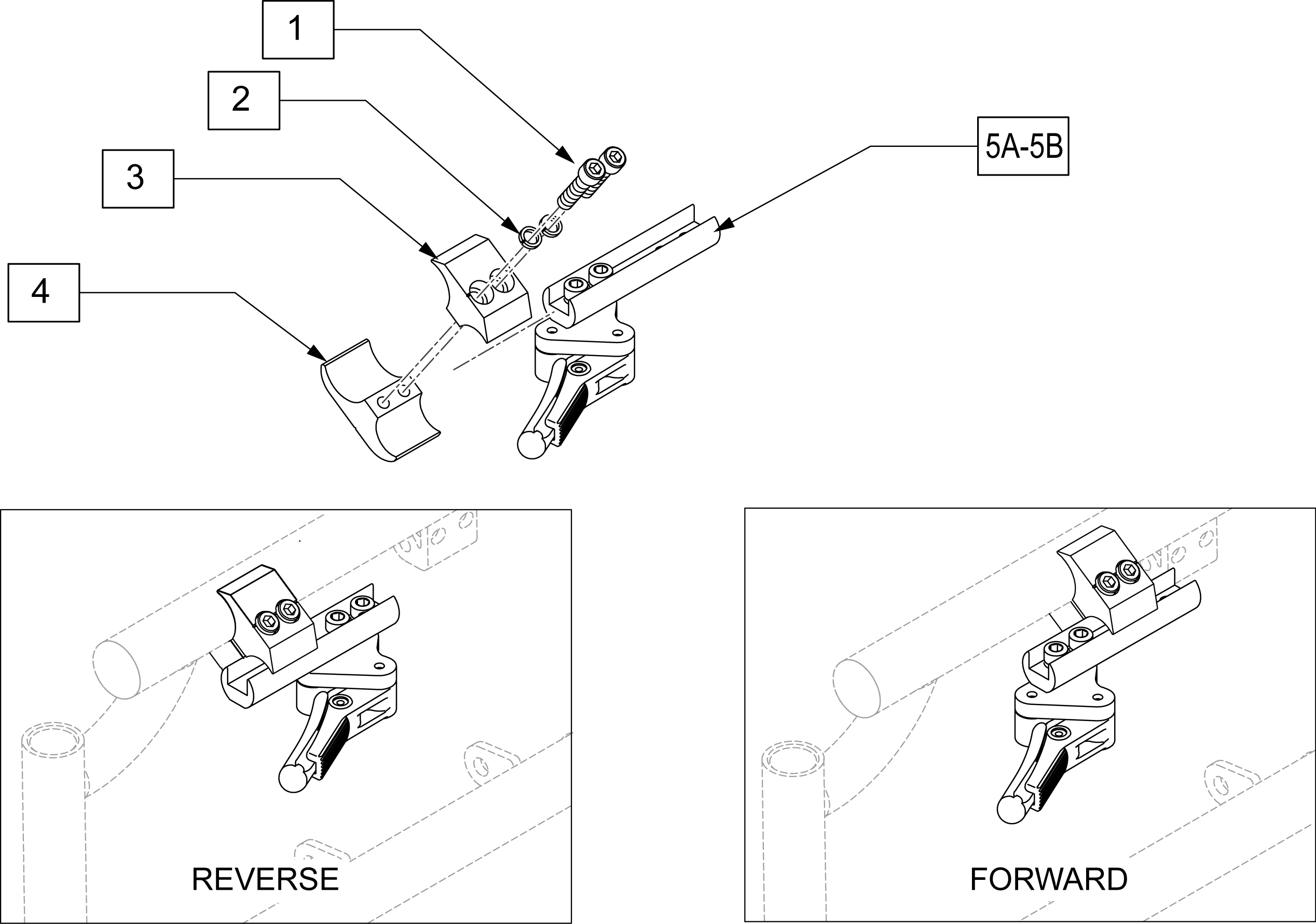 1

2

3

4

5A-5B

REVERSE

FORWARD