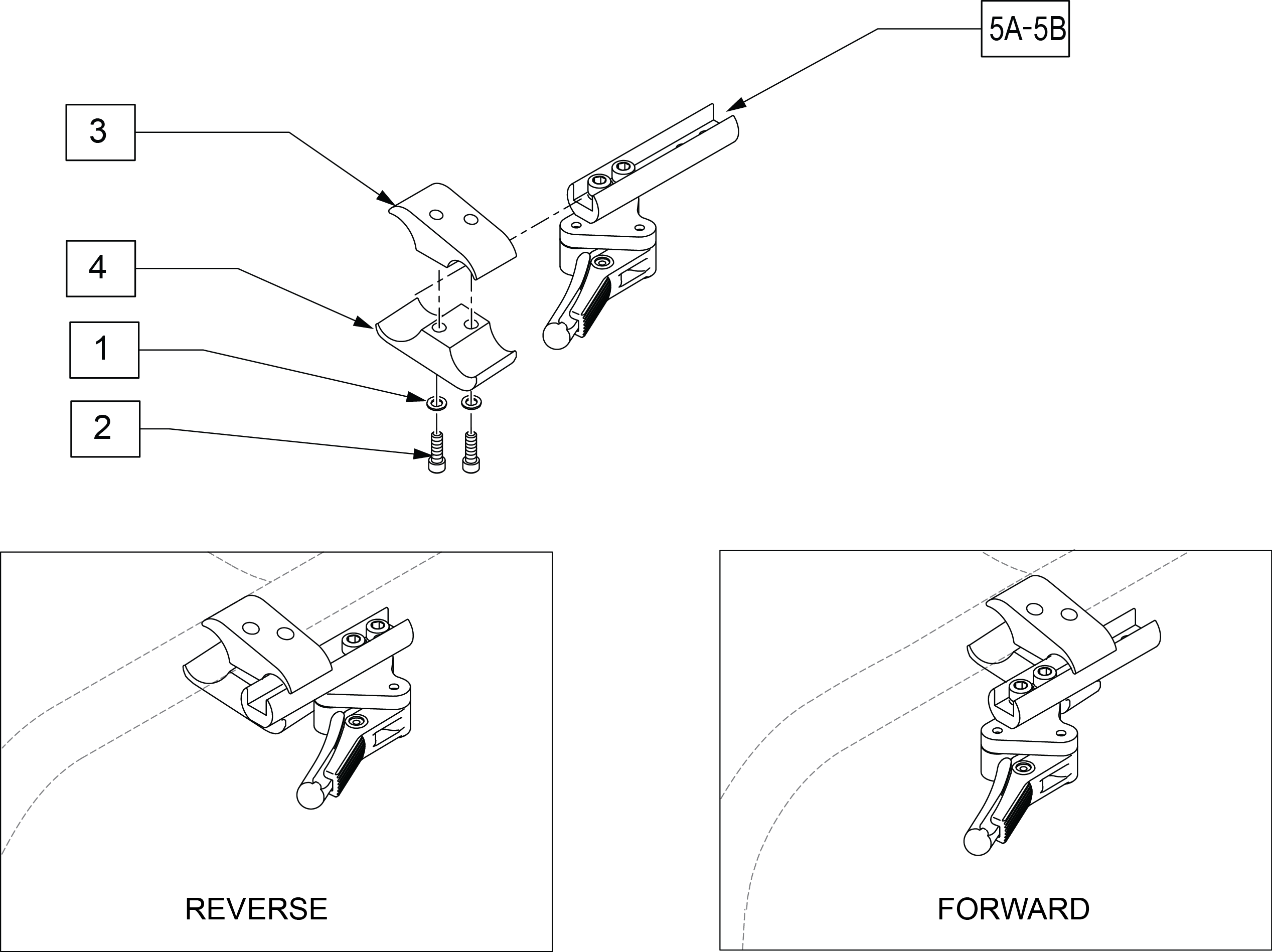 5A-5B

3

4

1

2

REVERSE

FORWARD