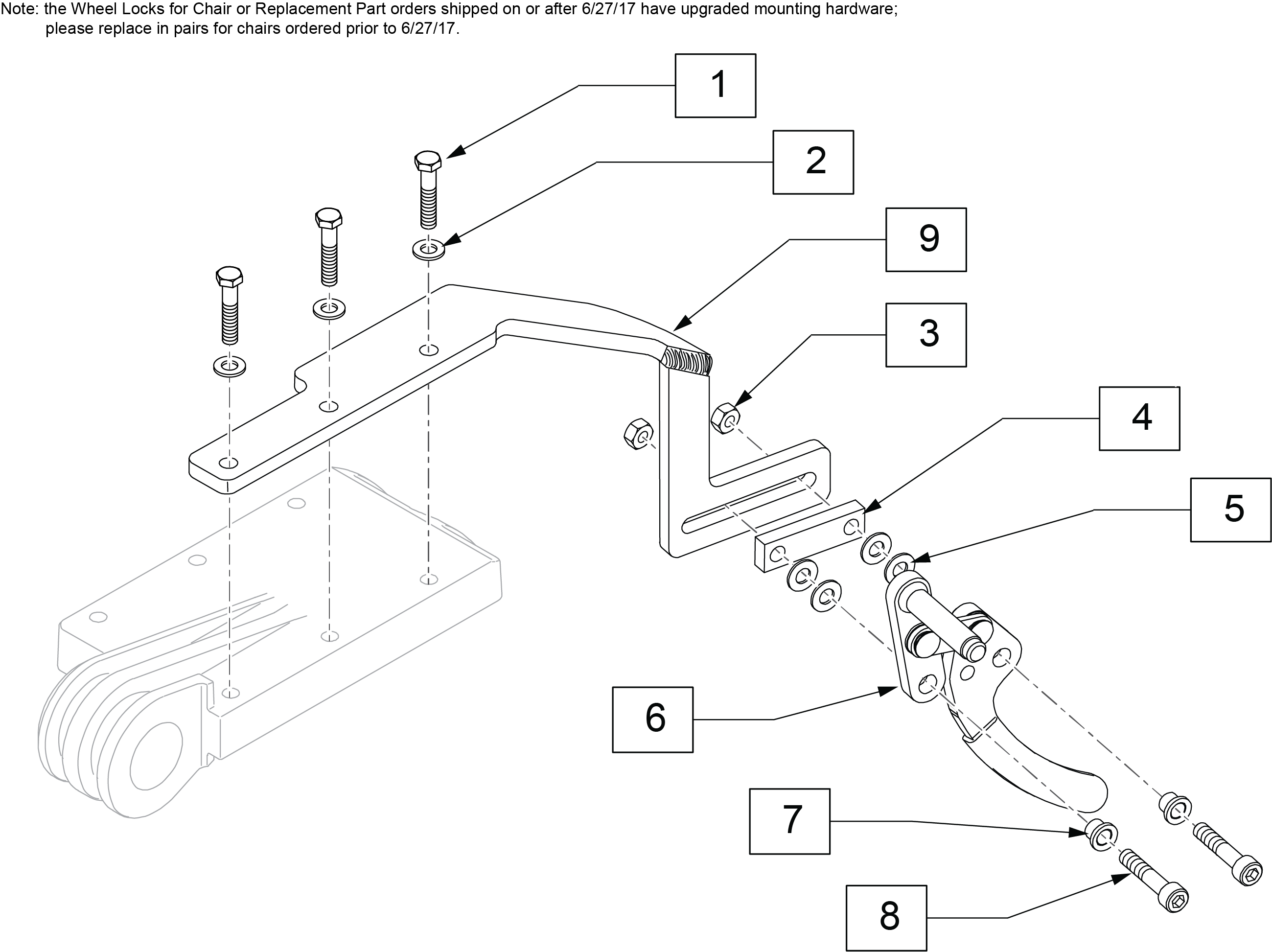 Note: the Wheel Locks for Chair or Replacement Part orders shipped on or after 6/27/17 have upgraded mounting hardware; please replace in pairs for chairs ordered prior to 6/27/17.

1

2

9

3

4

5

6

7

8