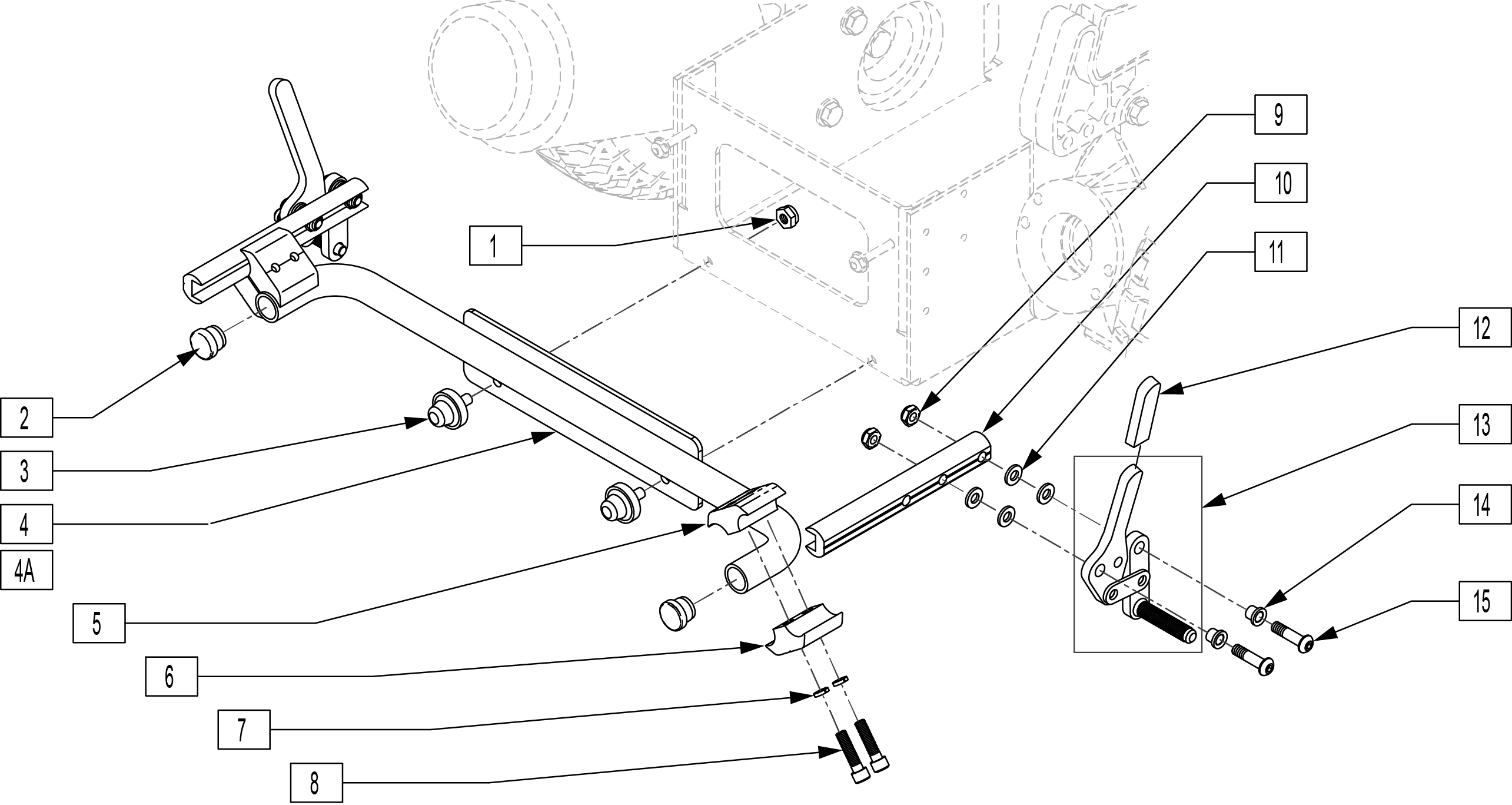 1
2
3
4
4A
5
6
7
8
9
10
11
12
13
14
15