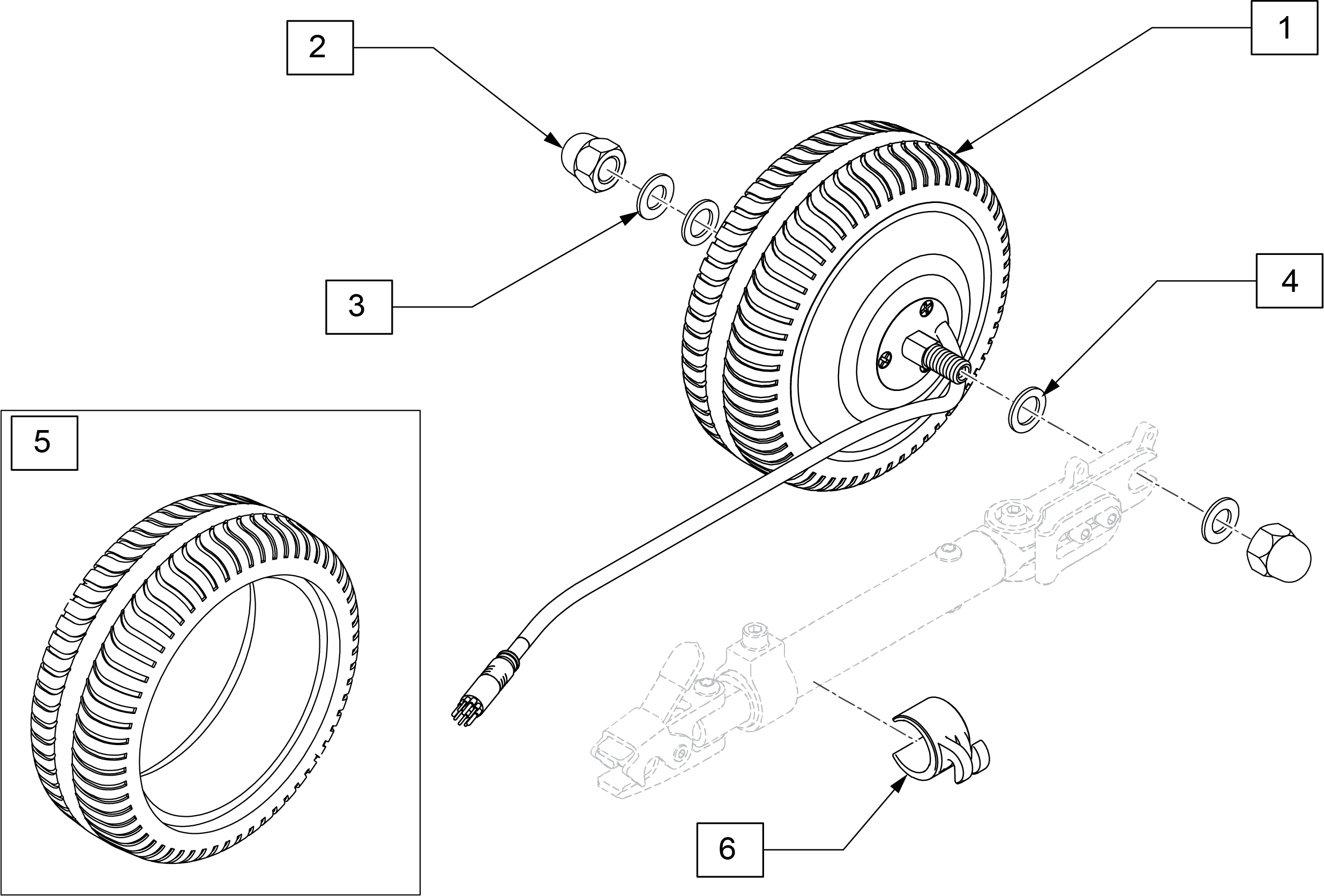 2
1
3
4
5
6