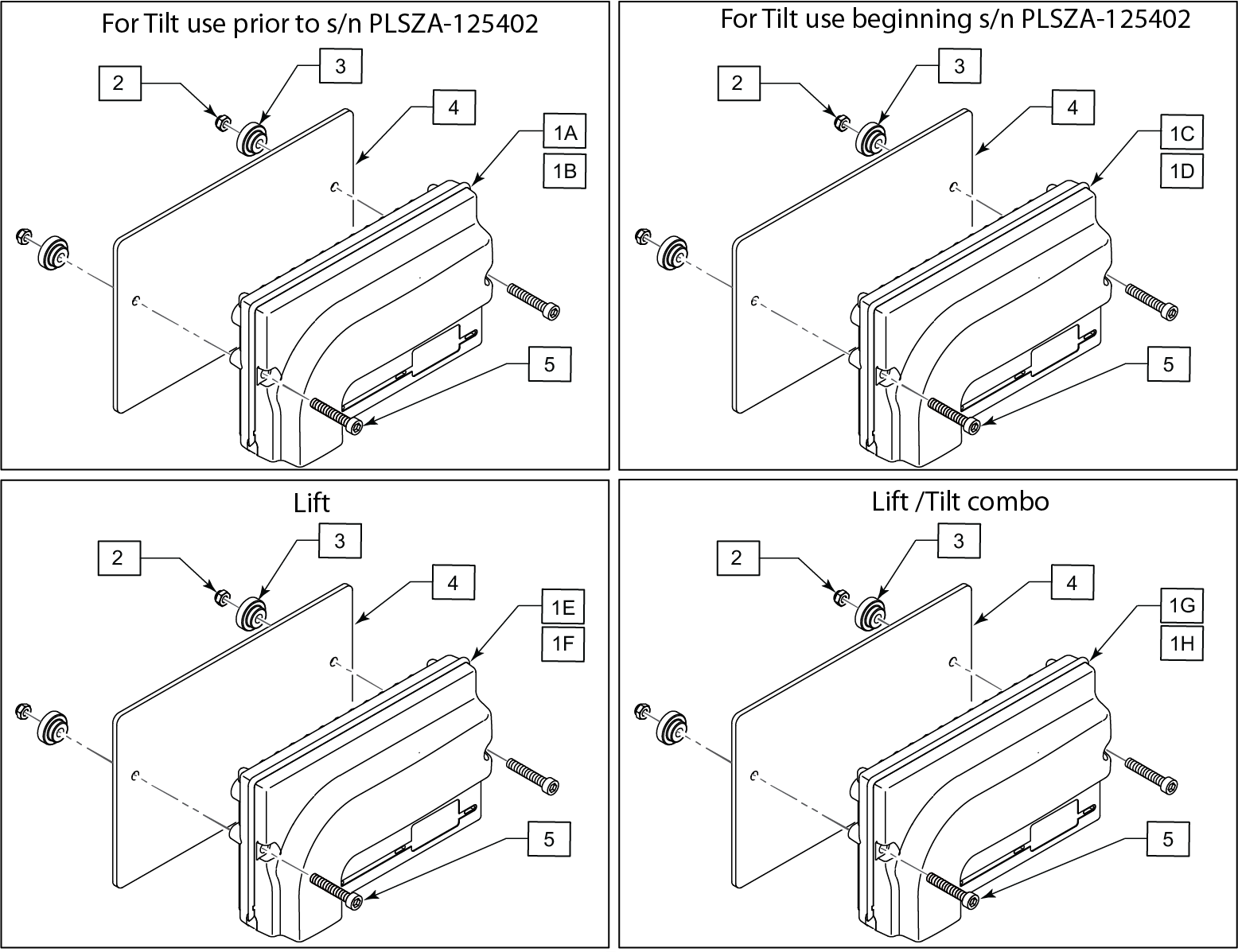 For Tilt use prior to s/n PLSZA-125402

2
3
4
1A
1B
5

For Tilt use beginning s/n PLSZA-125402

2
3
4
1C
1D
5

Lift

2
3
4
1E
1F
5

Lift /Tilt combo

2
3
4
1G
1H
5