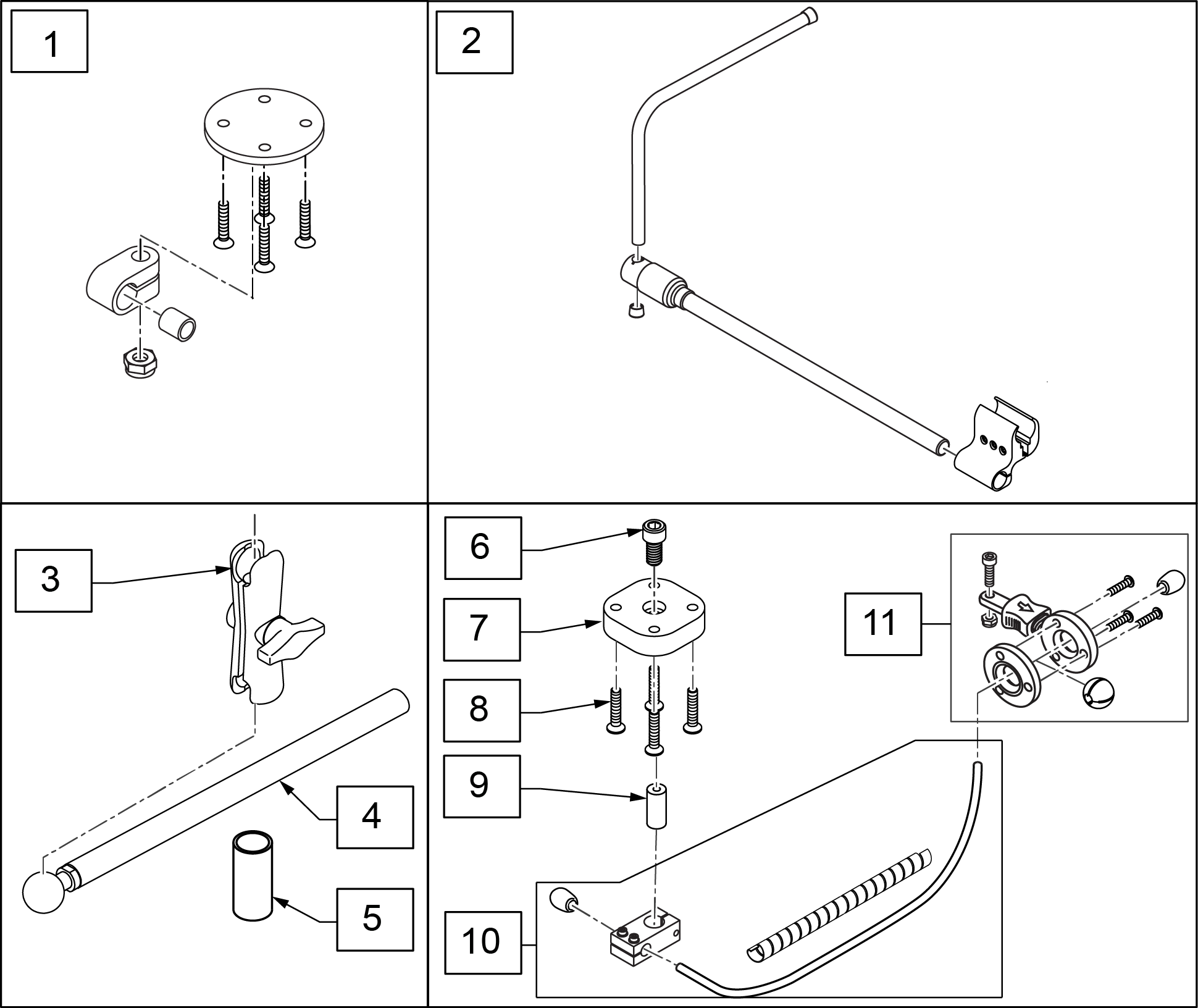 1

2

3

4

5

6

7

8

9

10

11