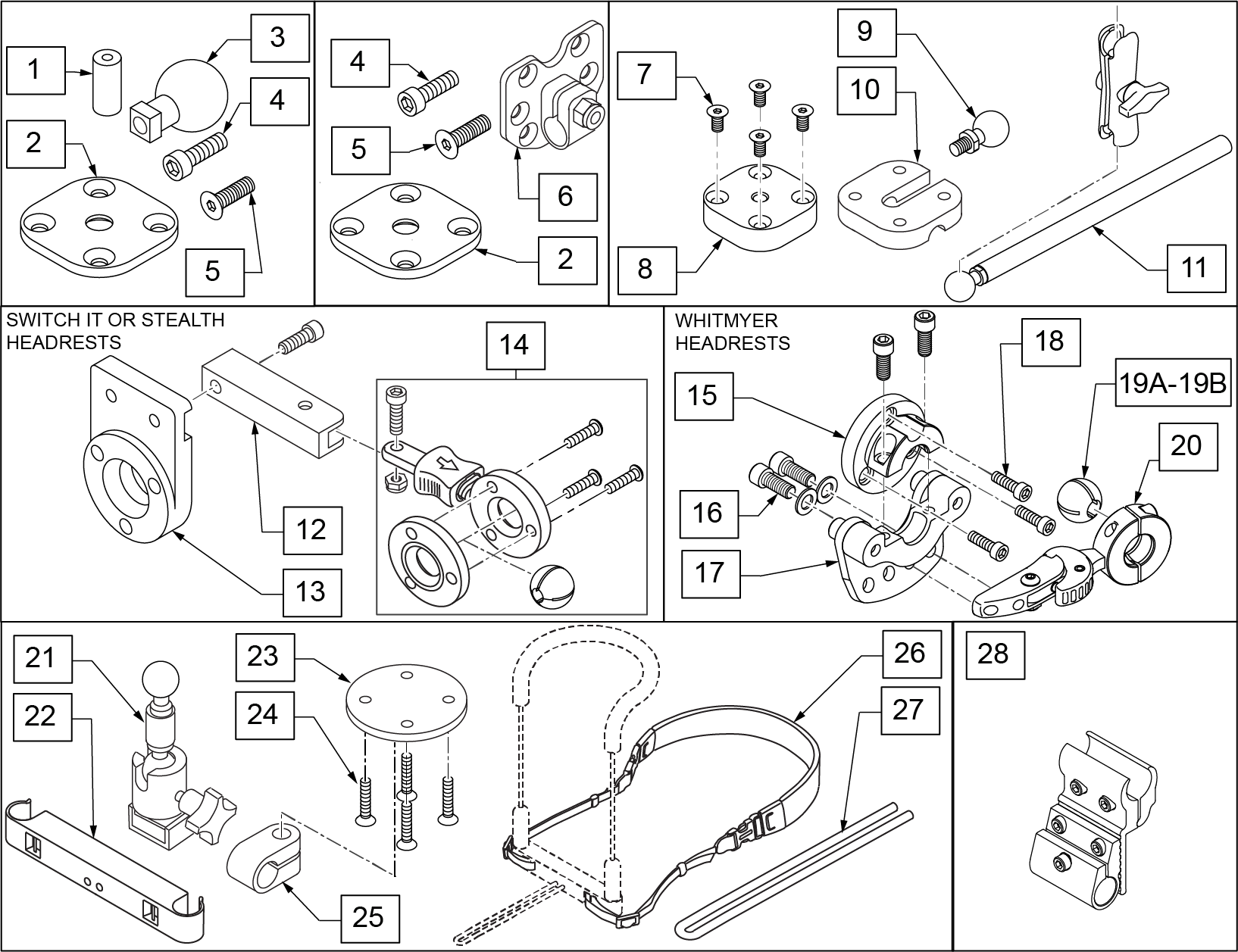 1
3
4
2
5

4
5
6
2

7
9
10
8
11

SWITCH IT OR STEALTH HEADRESTS
14
12
13

WHITMYER HEADRESTS
18
15
19A-19B
20
16
17

21
22
23
24
25
26
27

28