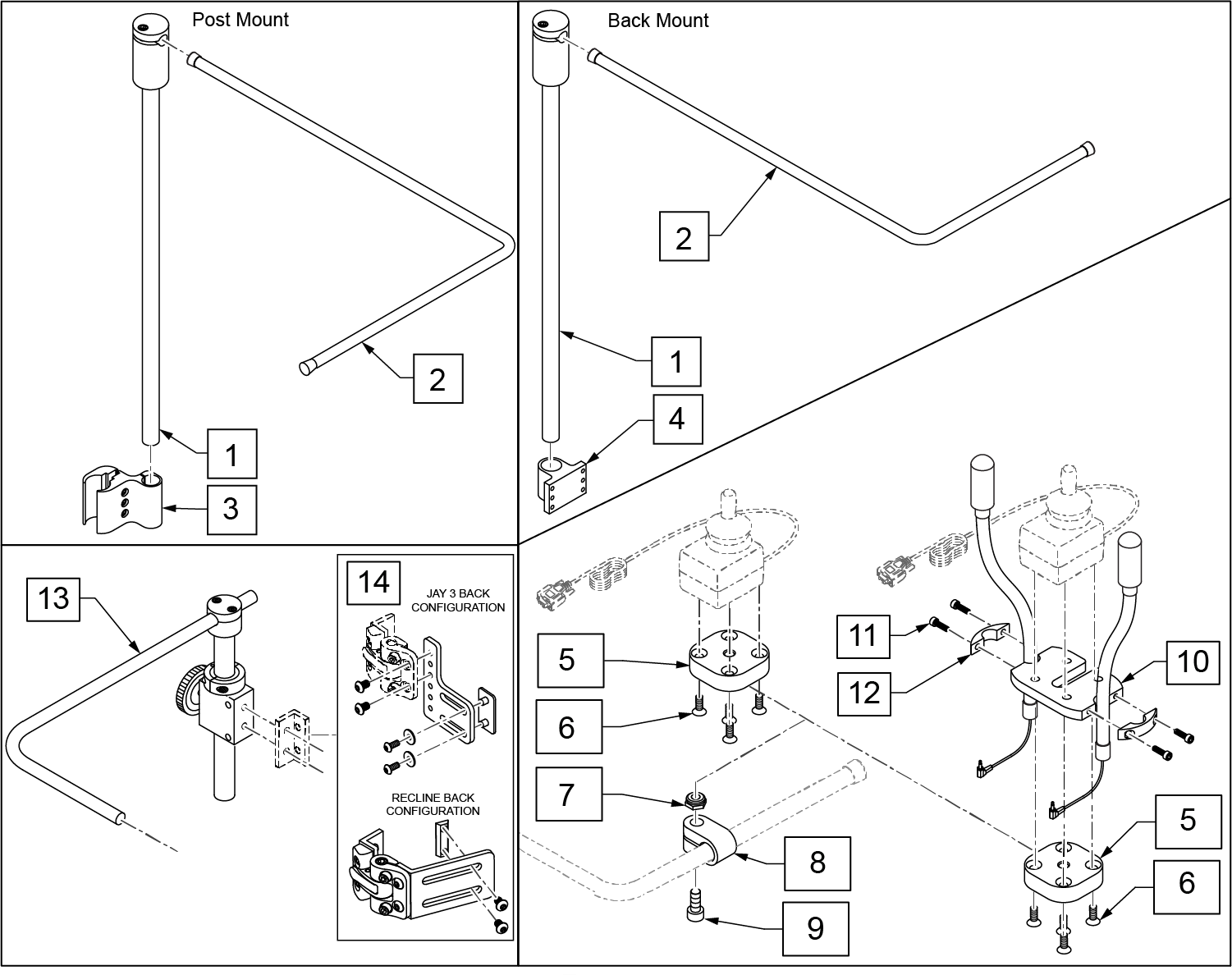 Post Mount

2

1

3

Back Mount

2

1

4

13

14

JAY 3 BACK CONFIGURATION

RECLINE BACK CONFIGURATION

5

6

7

8

9

11

12

10

5

6