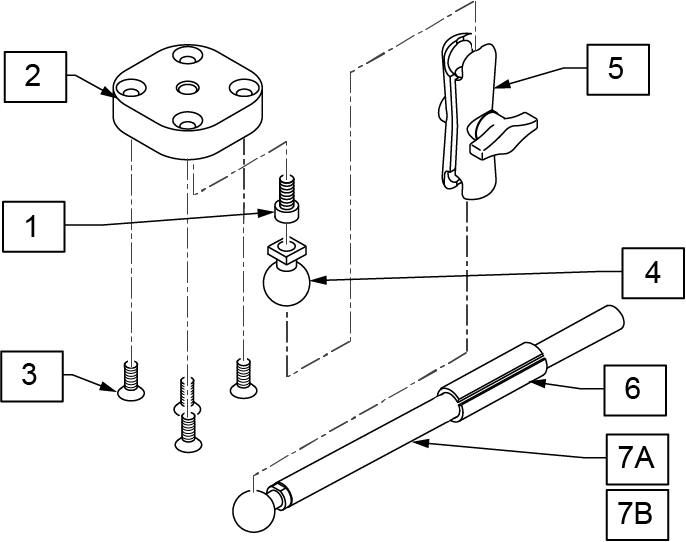 2
5
1
4
3
6
7A
7B