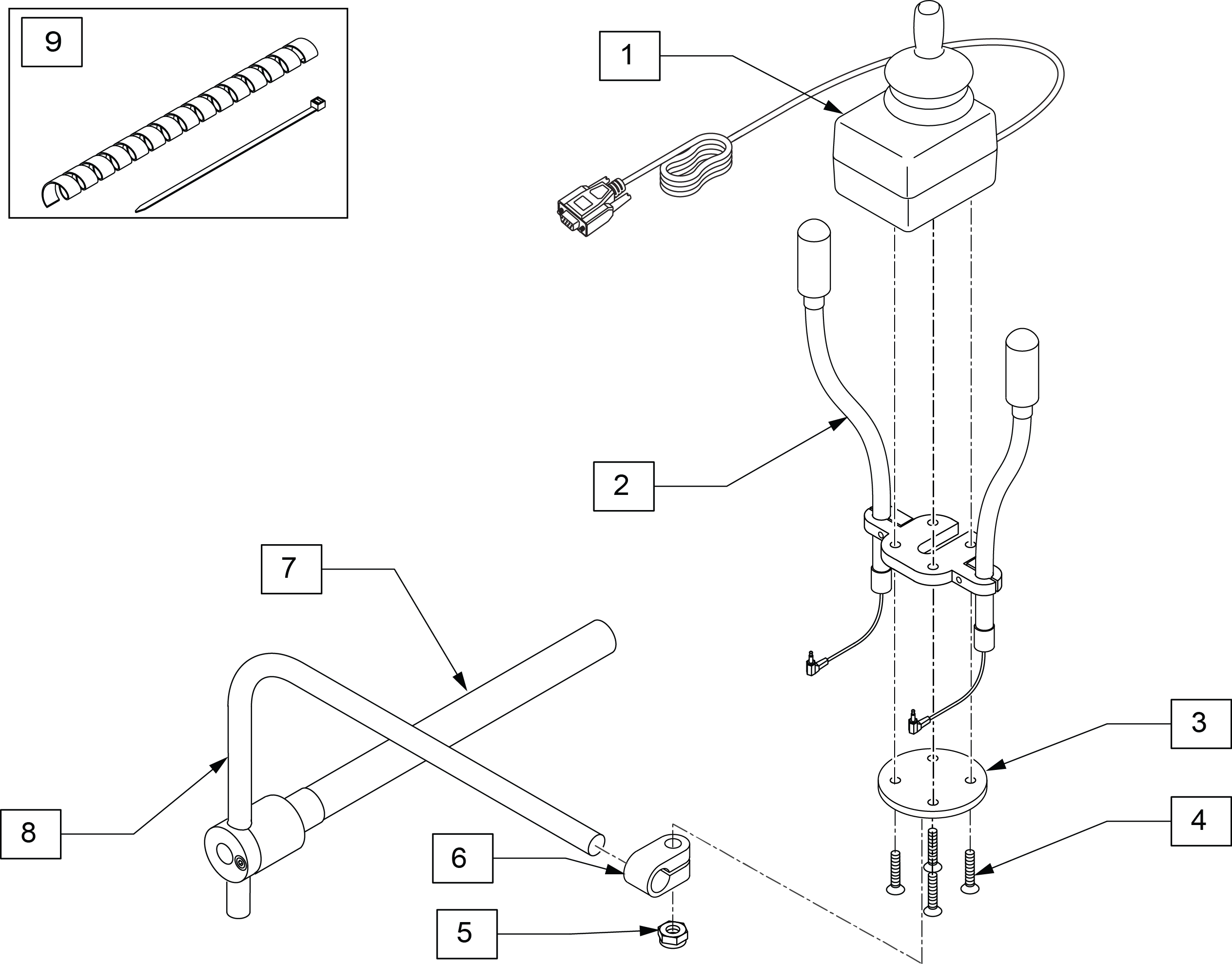 9

1

2

7

3

8

6

4

5