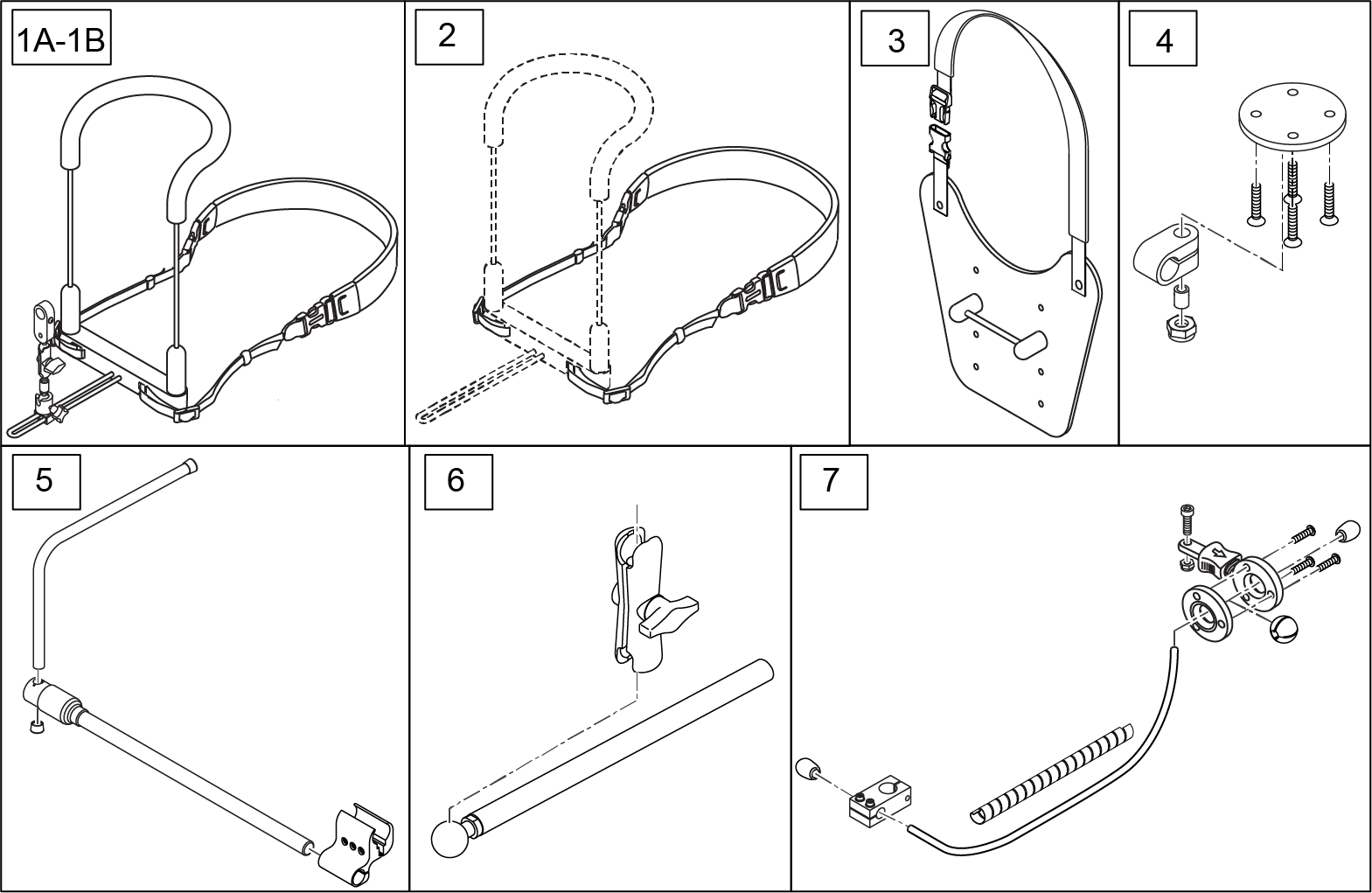 1A-1B

2

3

4

5

6

7