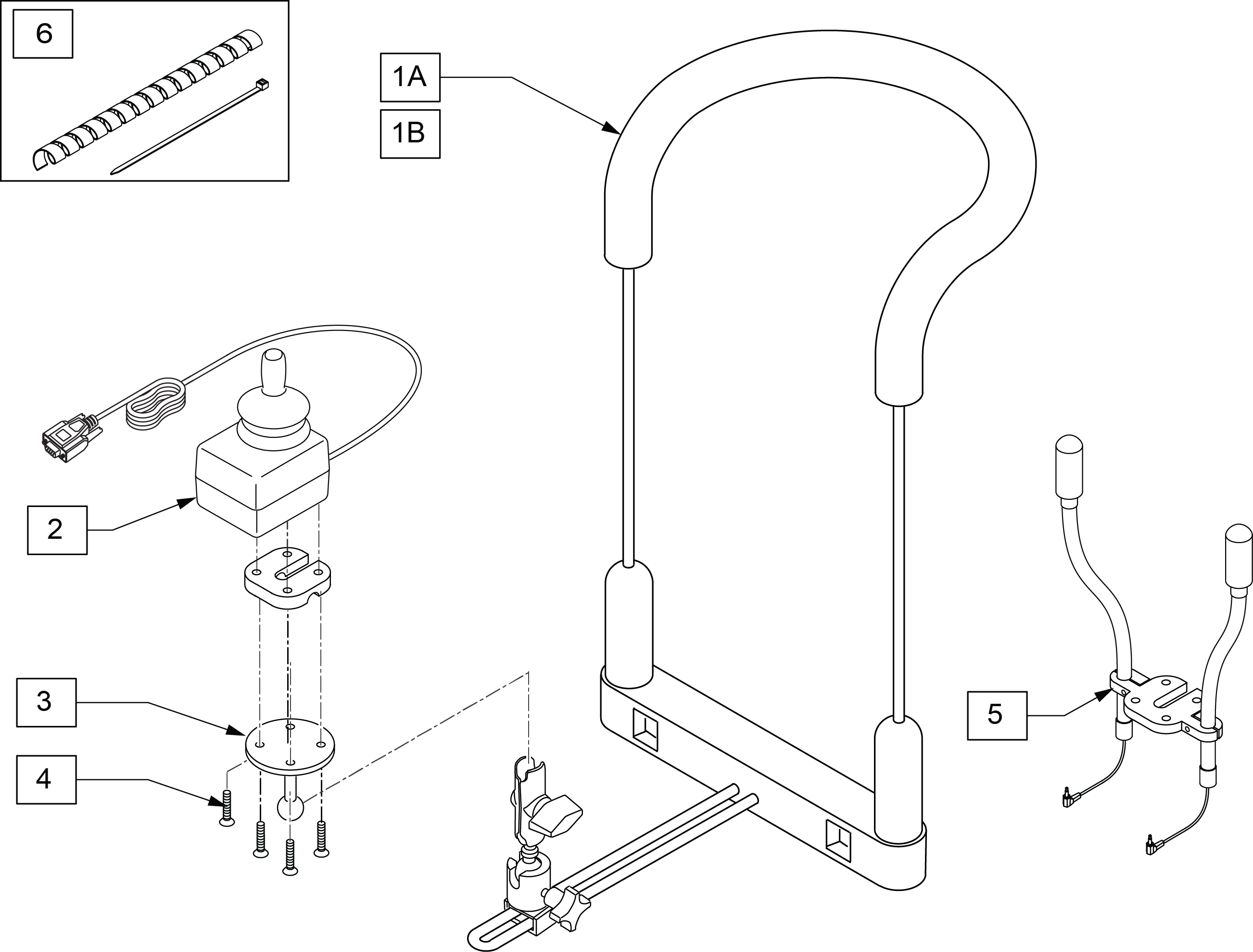 6

1A

1B

2

3

4

5