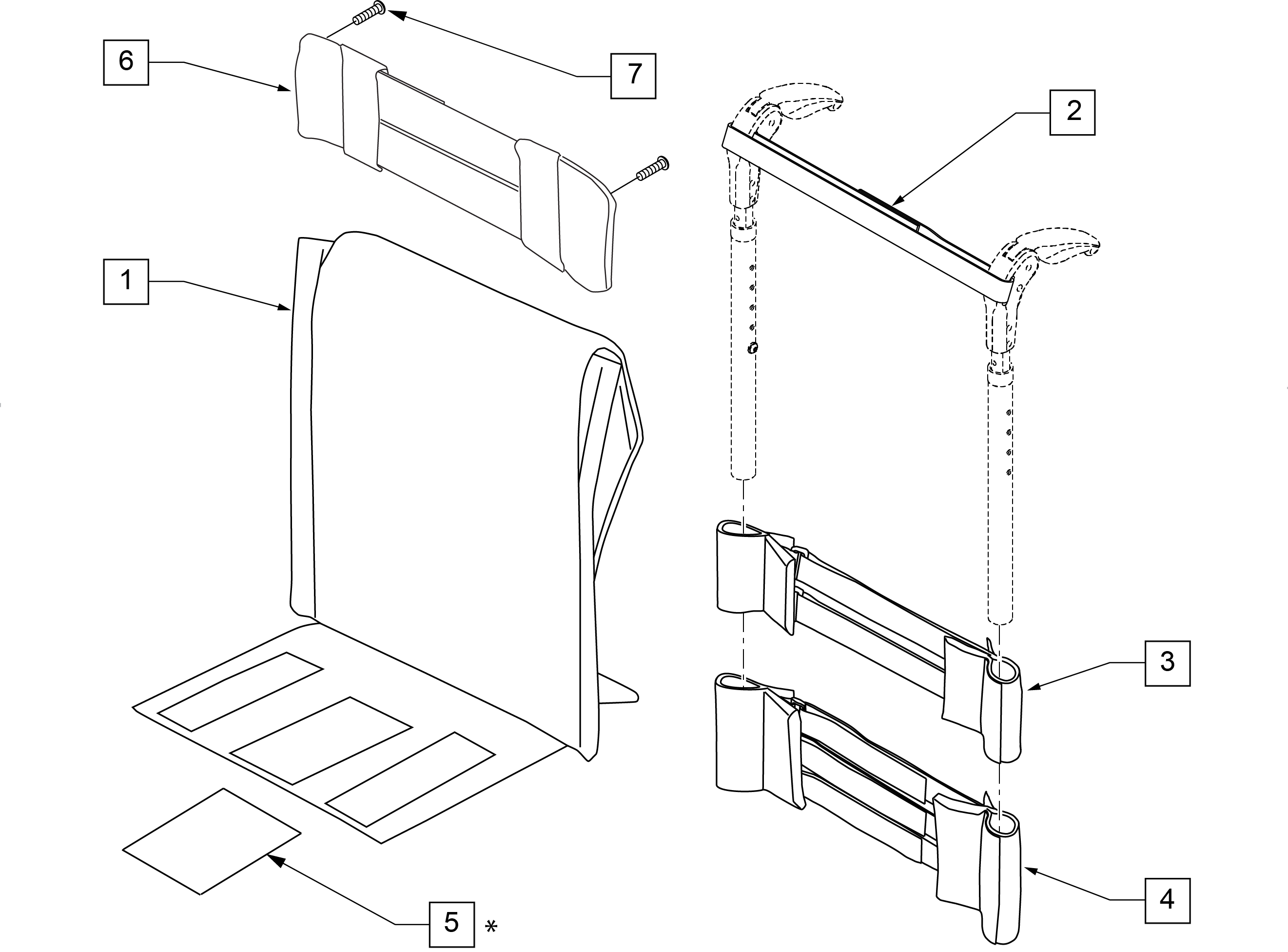 6

7

2

1

3

4

5 *