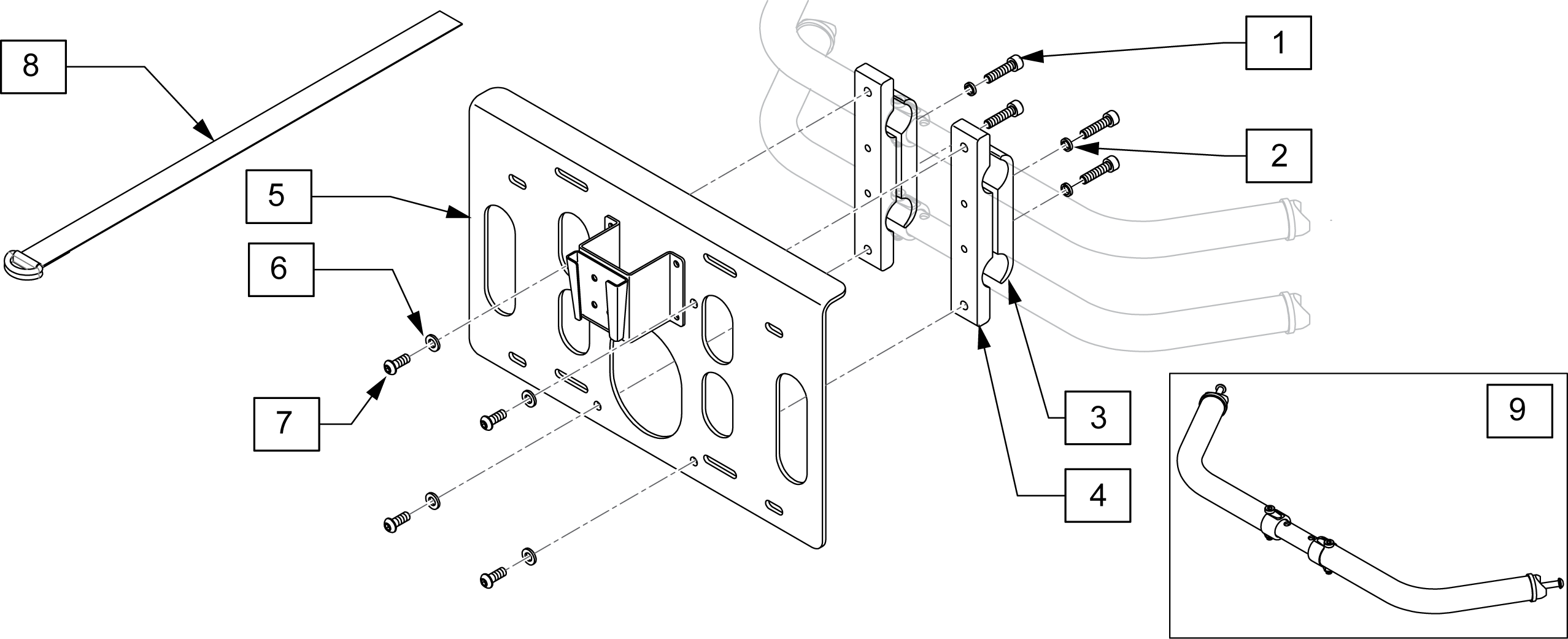 8
1
2
5
6
7
3
4
9