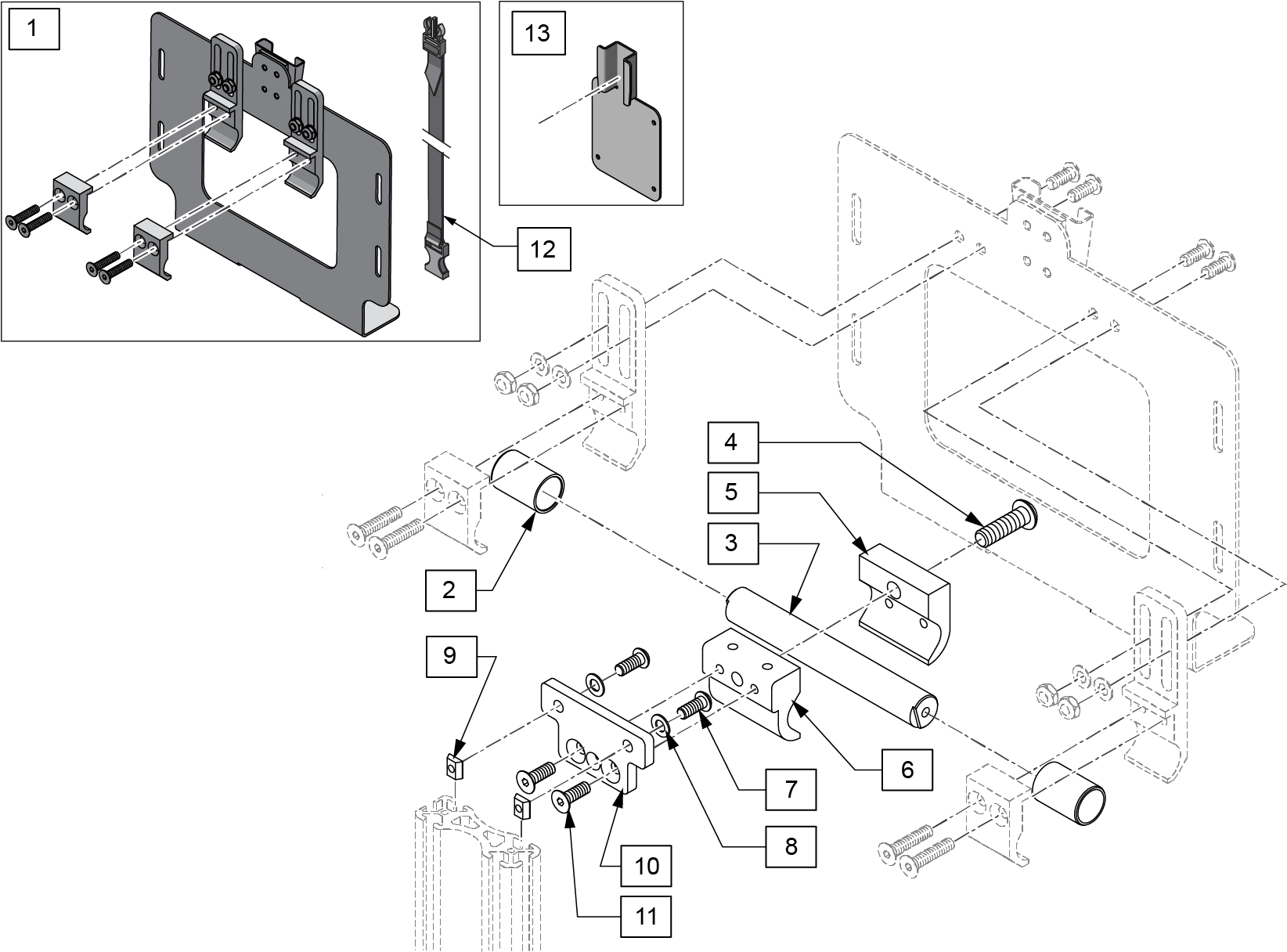 1

13

12

4

5

3

2

9

6

7

8

10

11