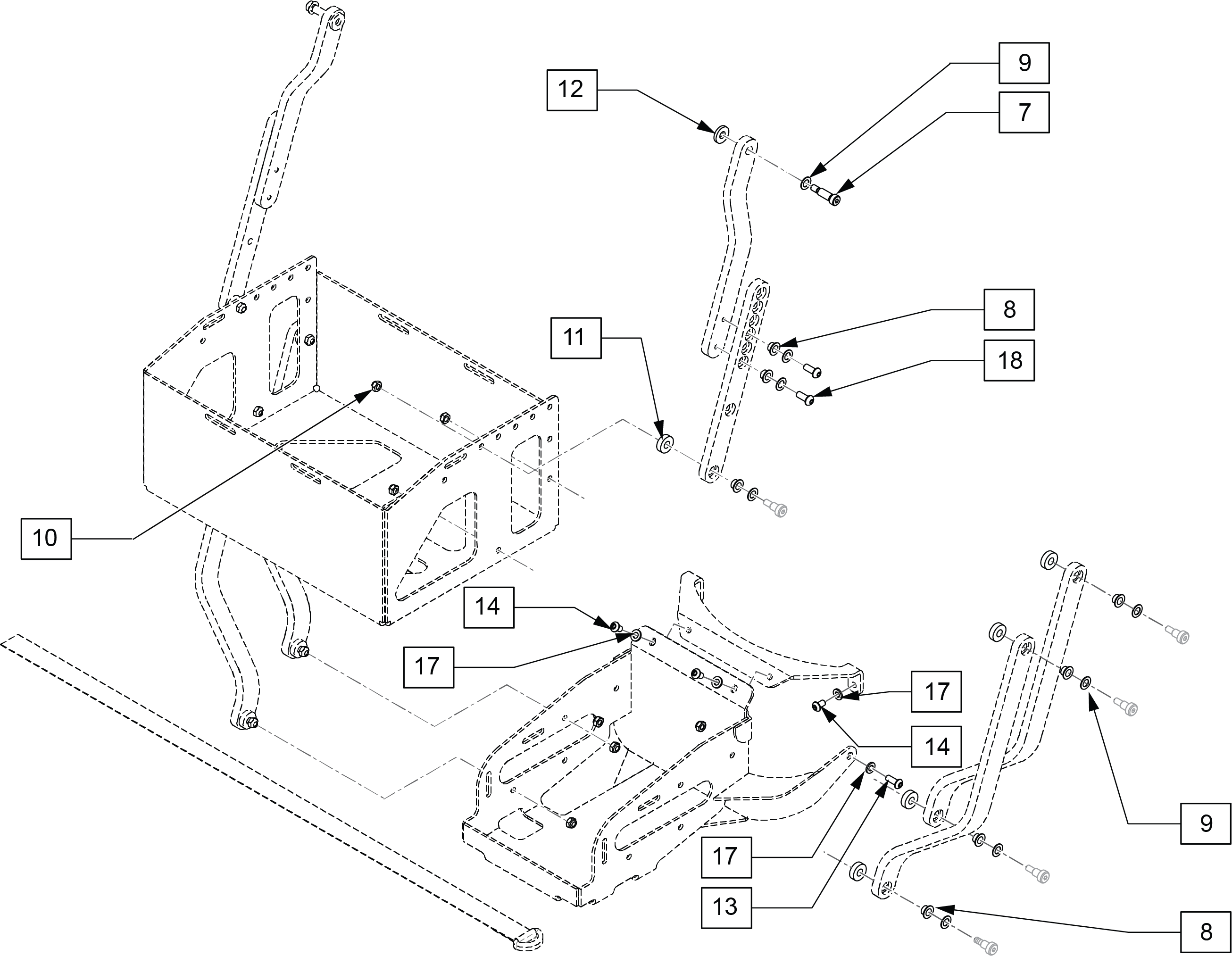 9
12
7
8
11
18
10
14
17
17
14
9
17
13
8