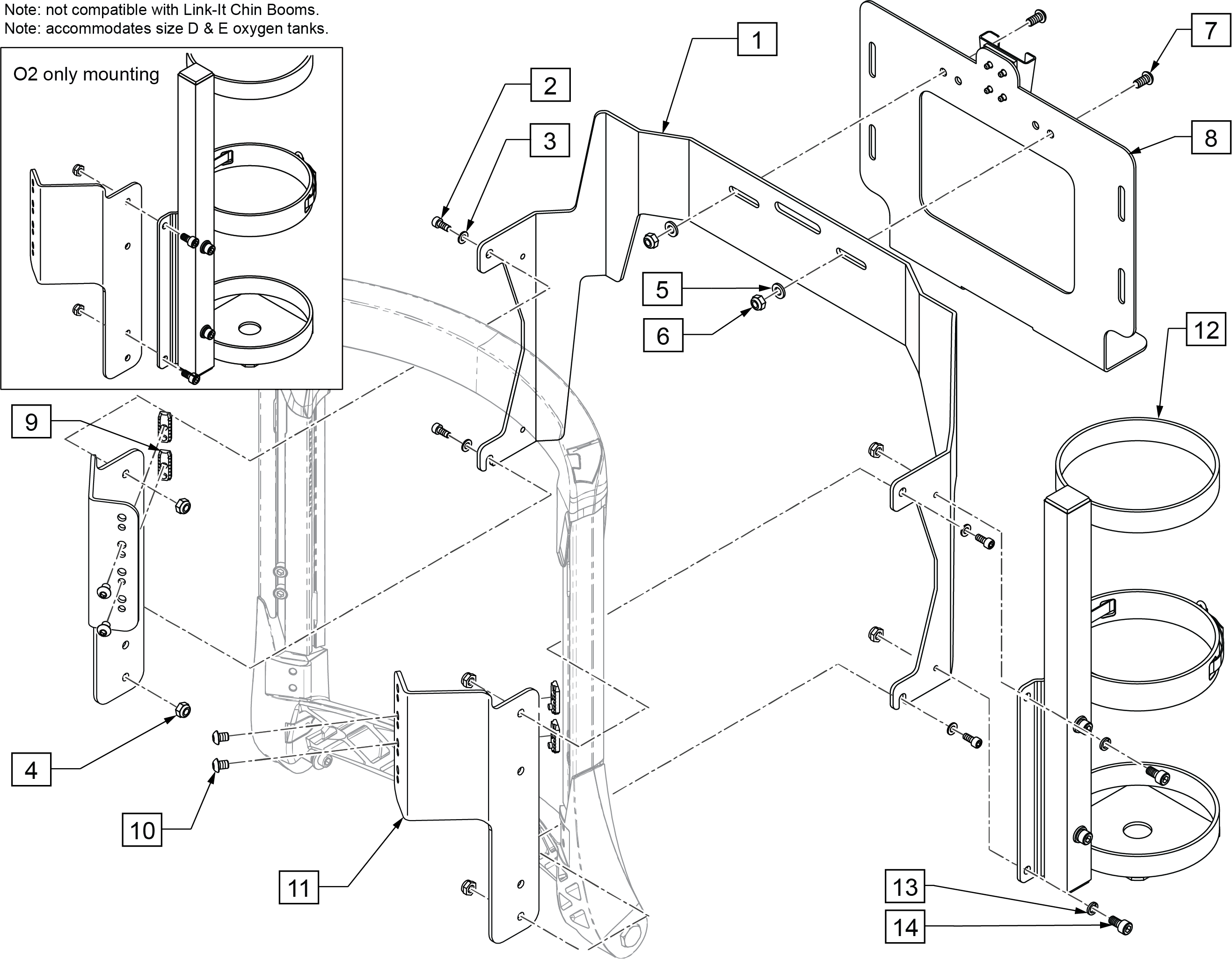 Note: not compatible with Link-It Chin Booms.
Note: accommodates size D & E oxygen tanks.

O2 only mounting

1
2
3
7
8
5
6
12
9
4
10
11
13
14