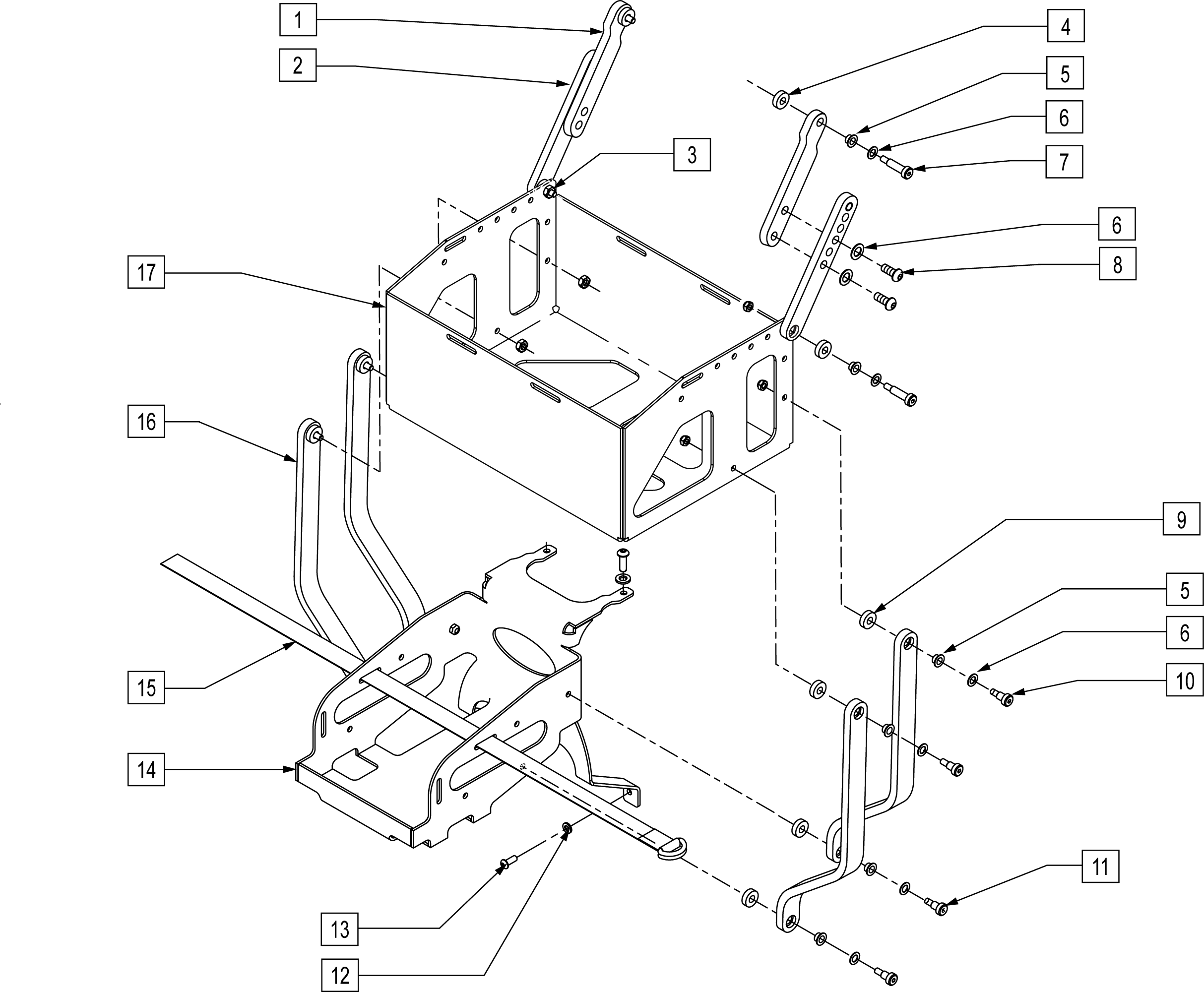 1
2
4
5
6
7
3
6
8
17
16
9
5
6
10
15
14
11
13
12