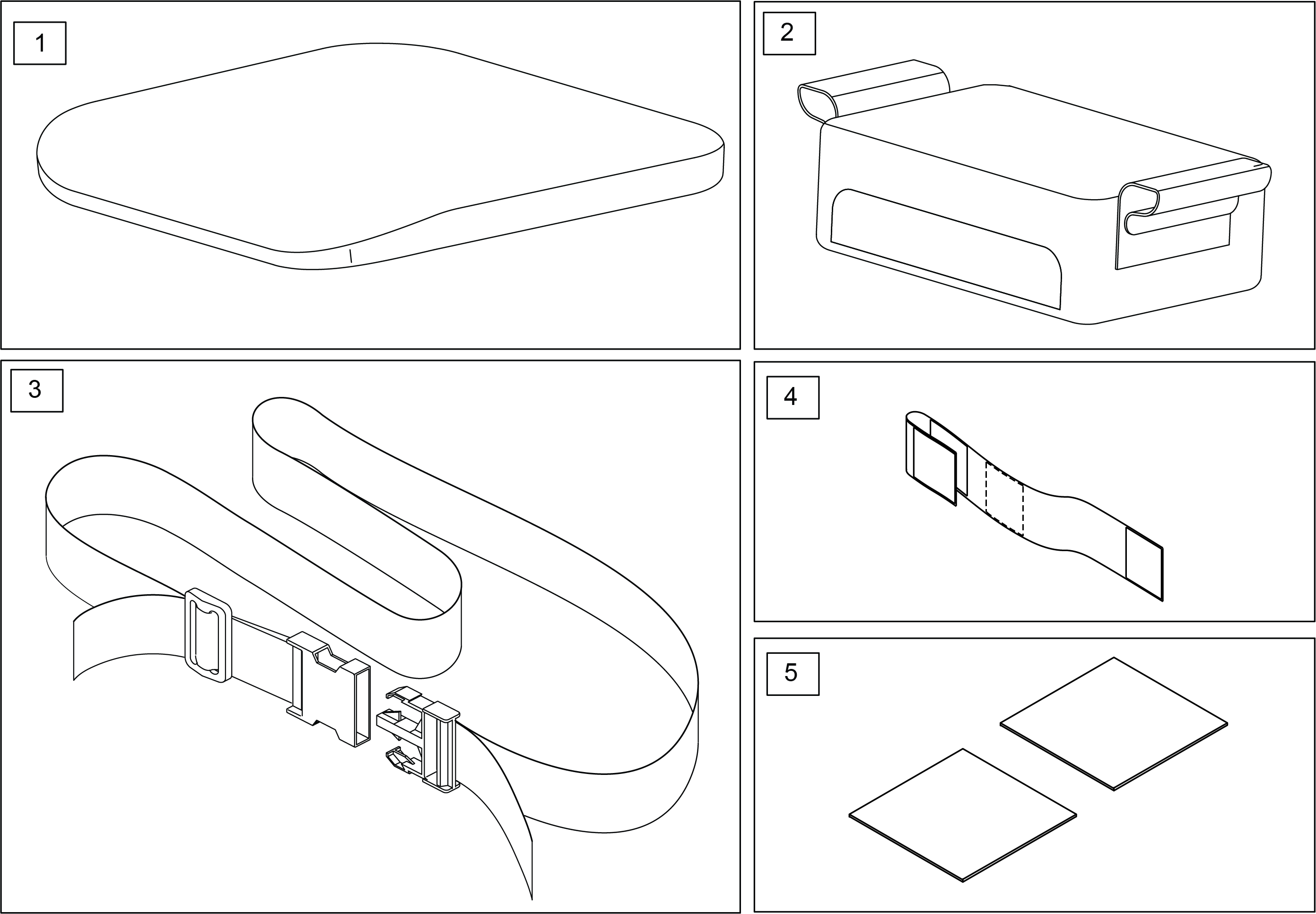 1

2

3

4

5