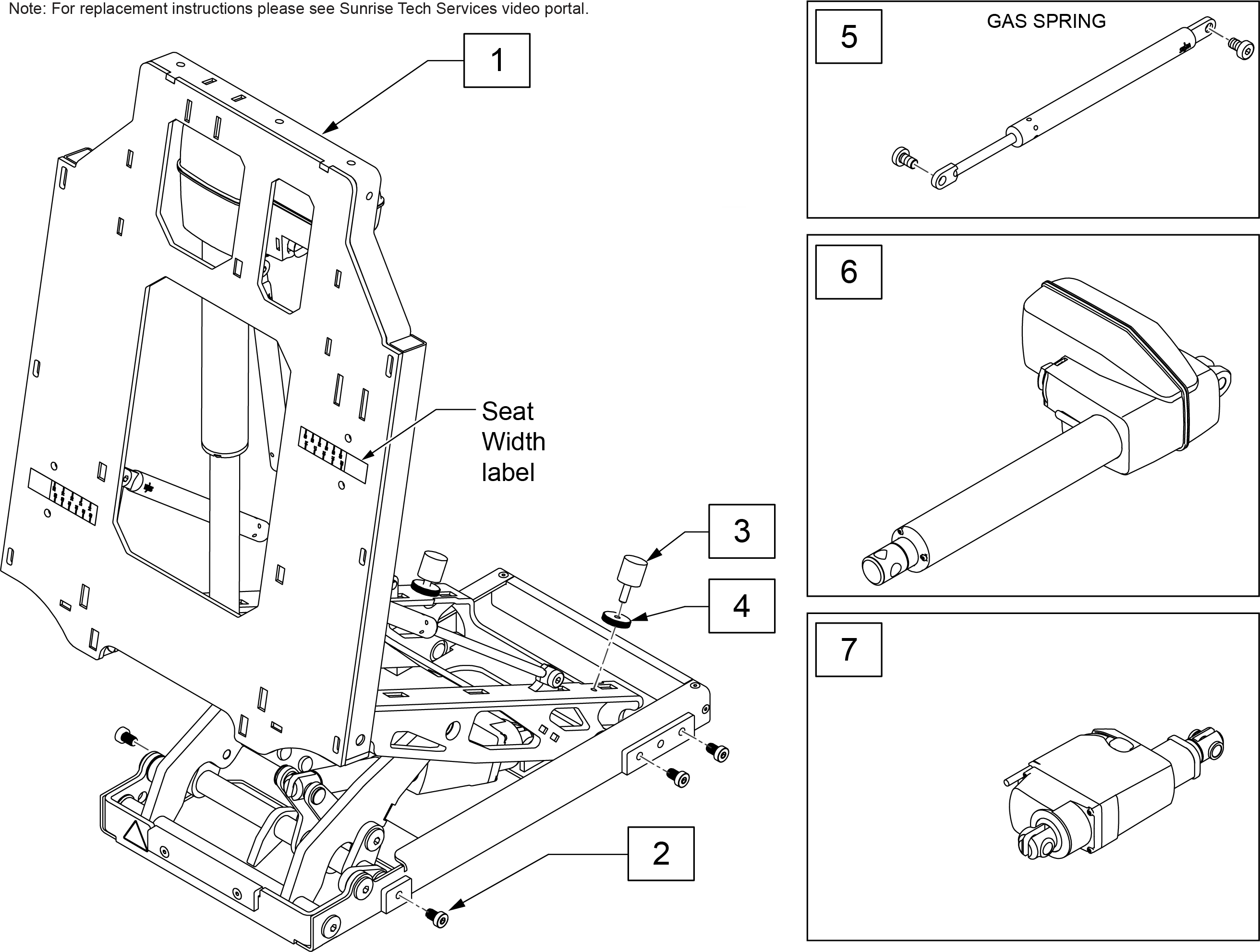 Note: For replacement instructions please see Sunrise Tech Services video portal.

1

Seat Width label

3

4

2

5

GAS SPRING

6

7