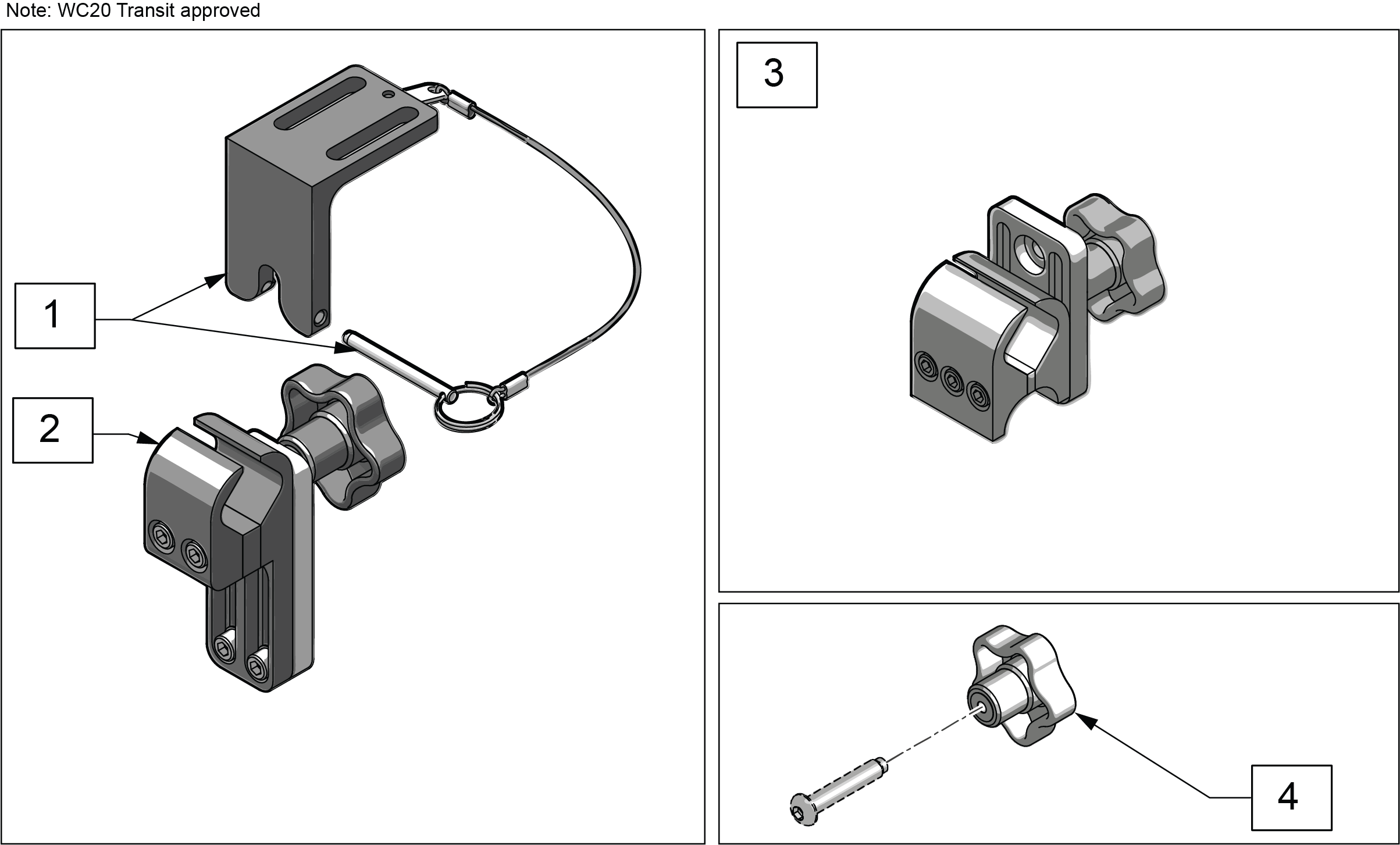 Note: WC20 Transit approved

1

2

3

4