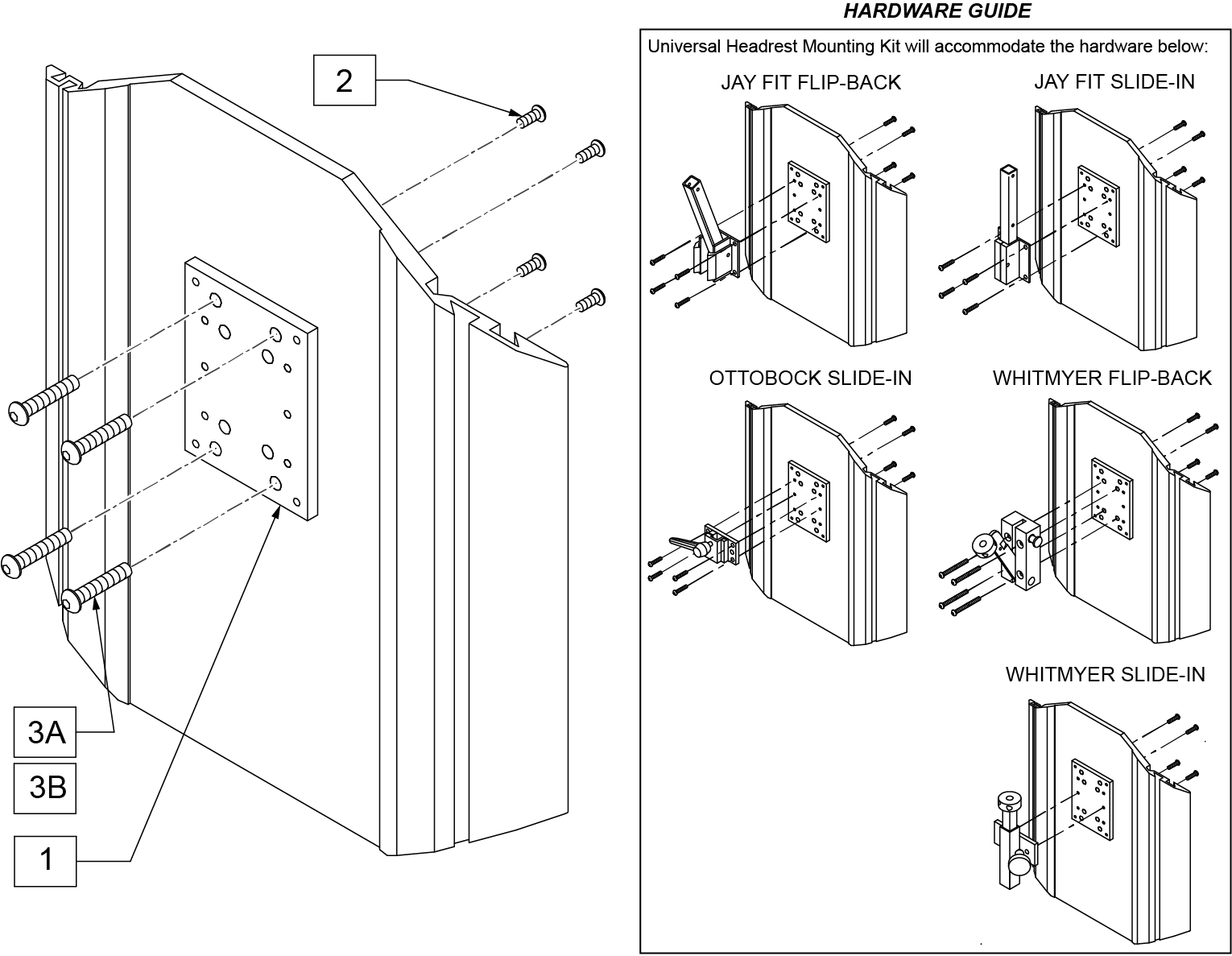 2

3A

3B

1

HARDWARE GUIDE

Universal Headrest Mounting Kit will accommodate the hardware below:

JAY FIT FLIP-BACK

JAY FIT SLIDE-IN

OTTOBOCK SLIDE-IN

WHITMYER FLIP-BACK

WHITMYER SLIDE-IN