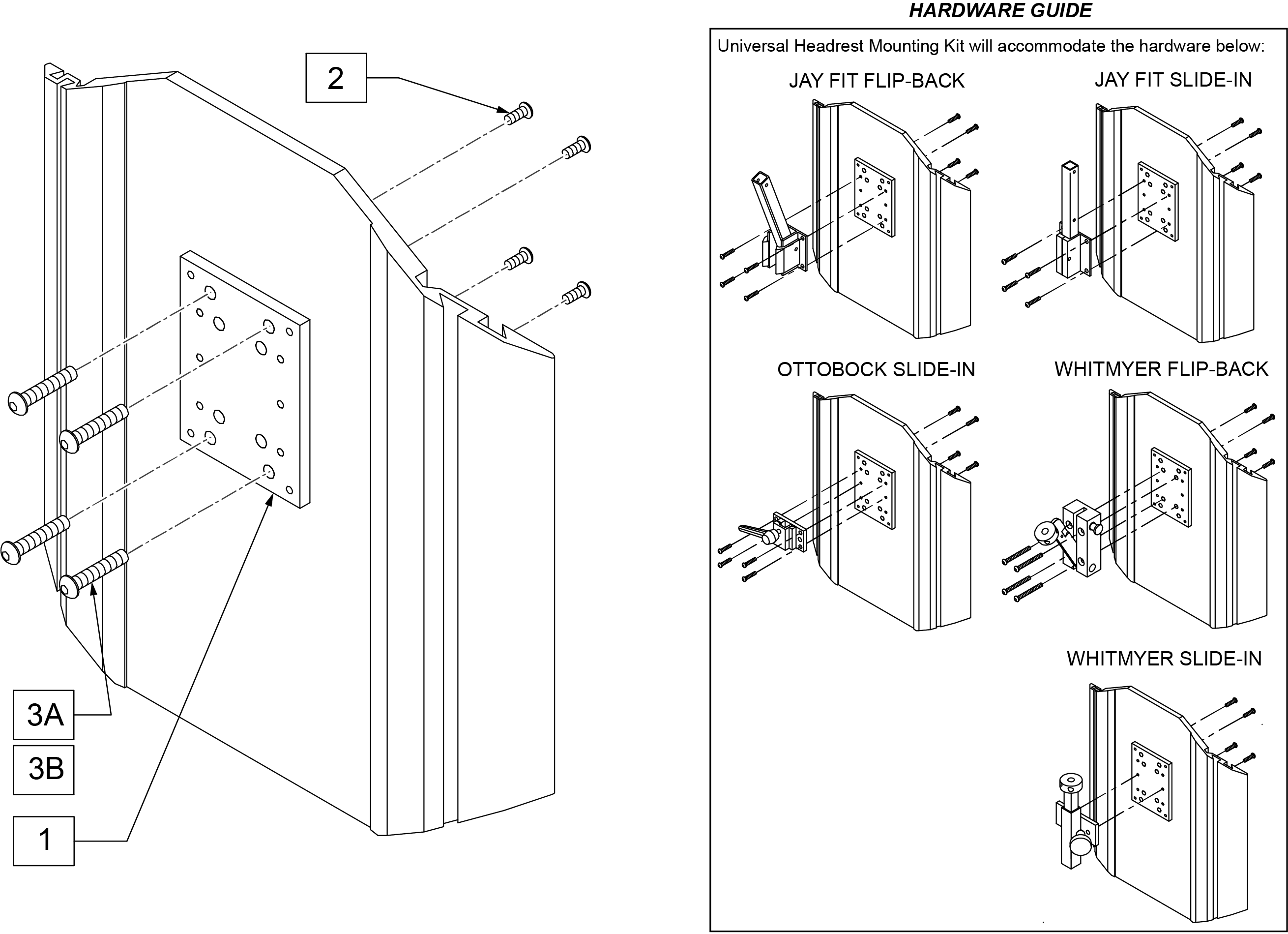 2

3A

3B

1

HARDWARE GUIDE

Universal Headrest Mounting Kit will accommodate the hardware below:

JAY FIT FLIP-BACK

JAY FIT SLIDE-IN

OTTOBOCK SLIDE-IN

WHITMYER FLIP-BACK

WHITMYER SLIDE-IN