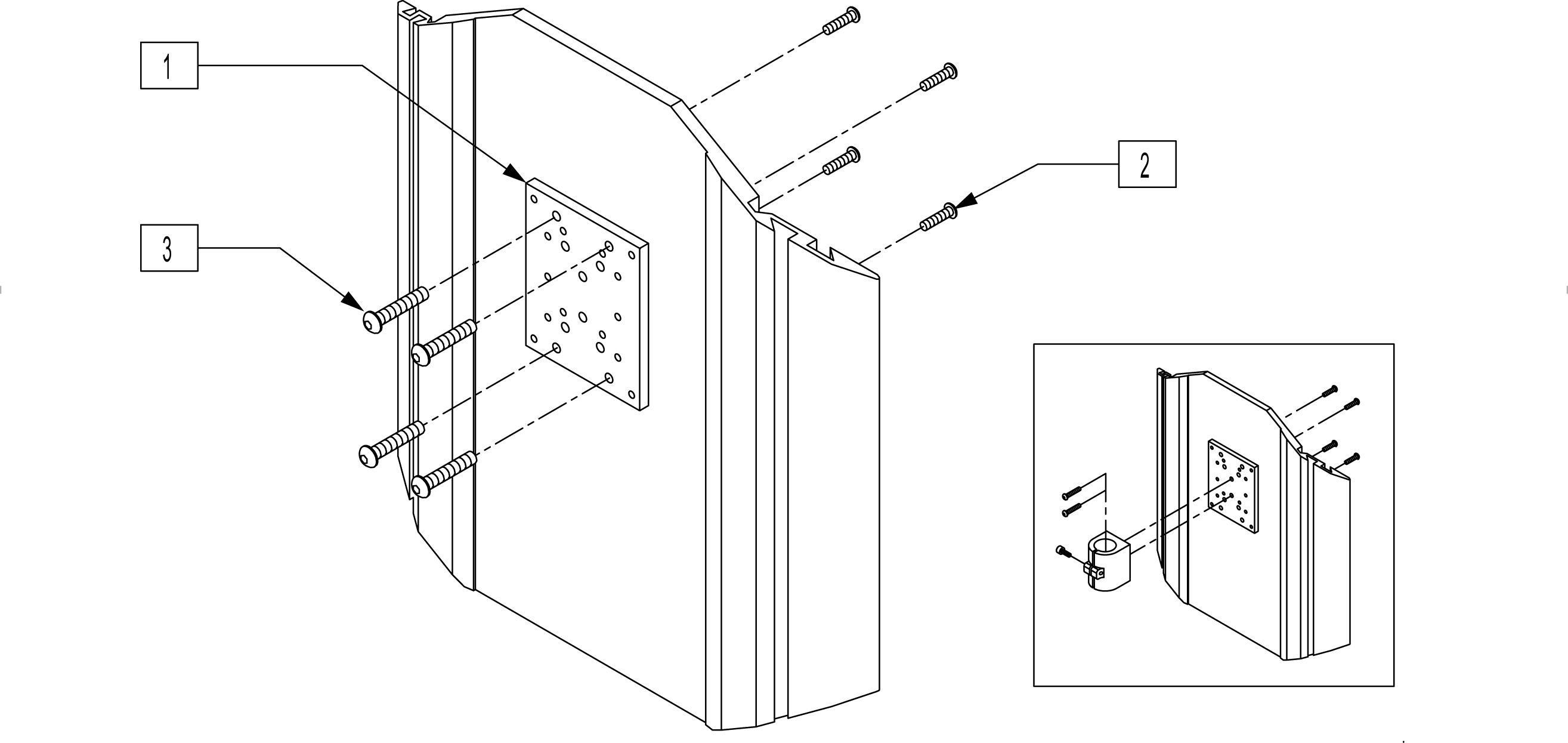 1

2

3