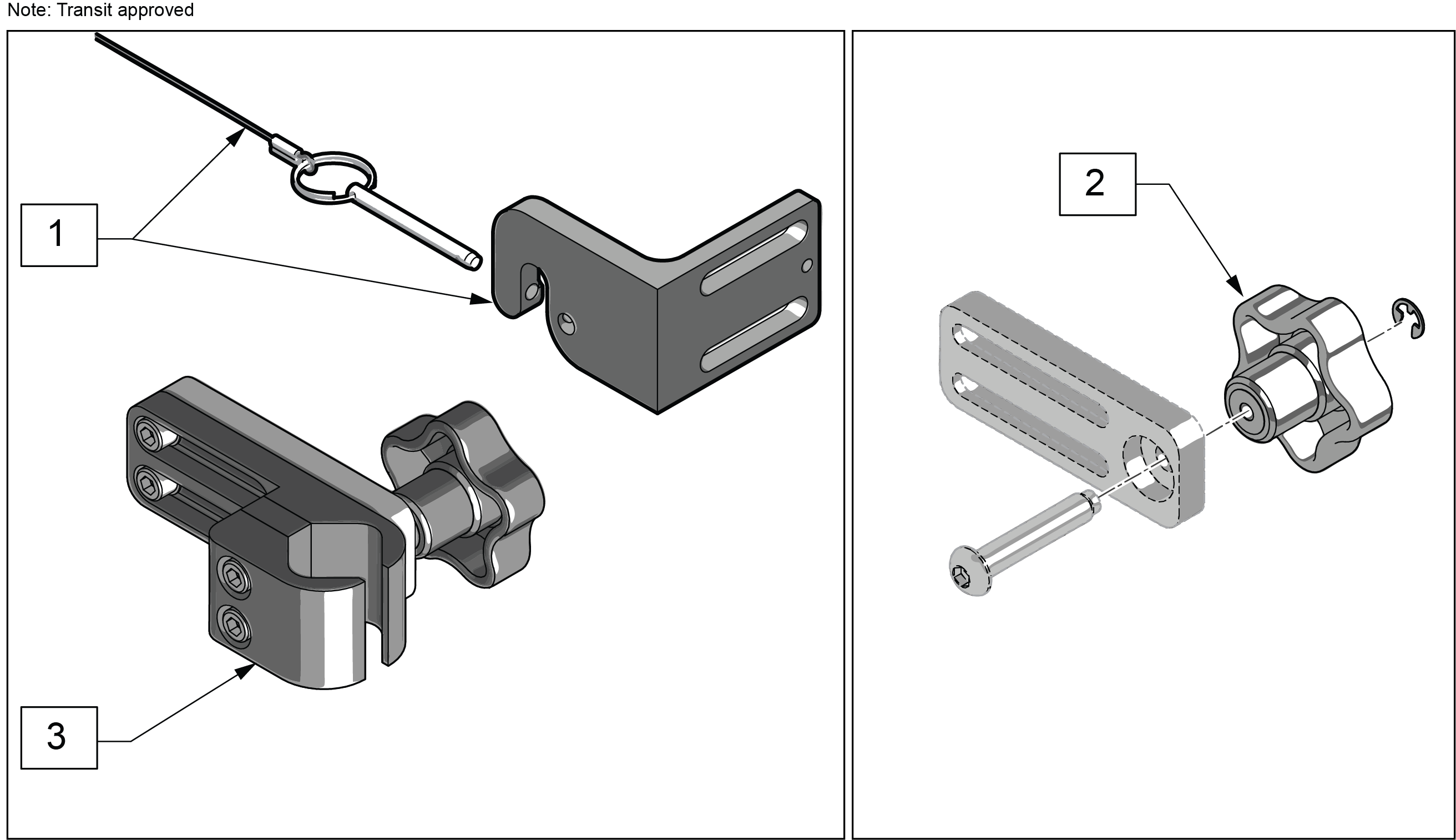 Note: Transit approved

1

3

2