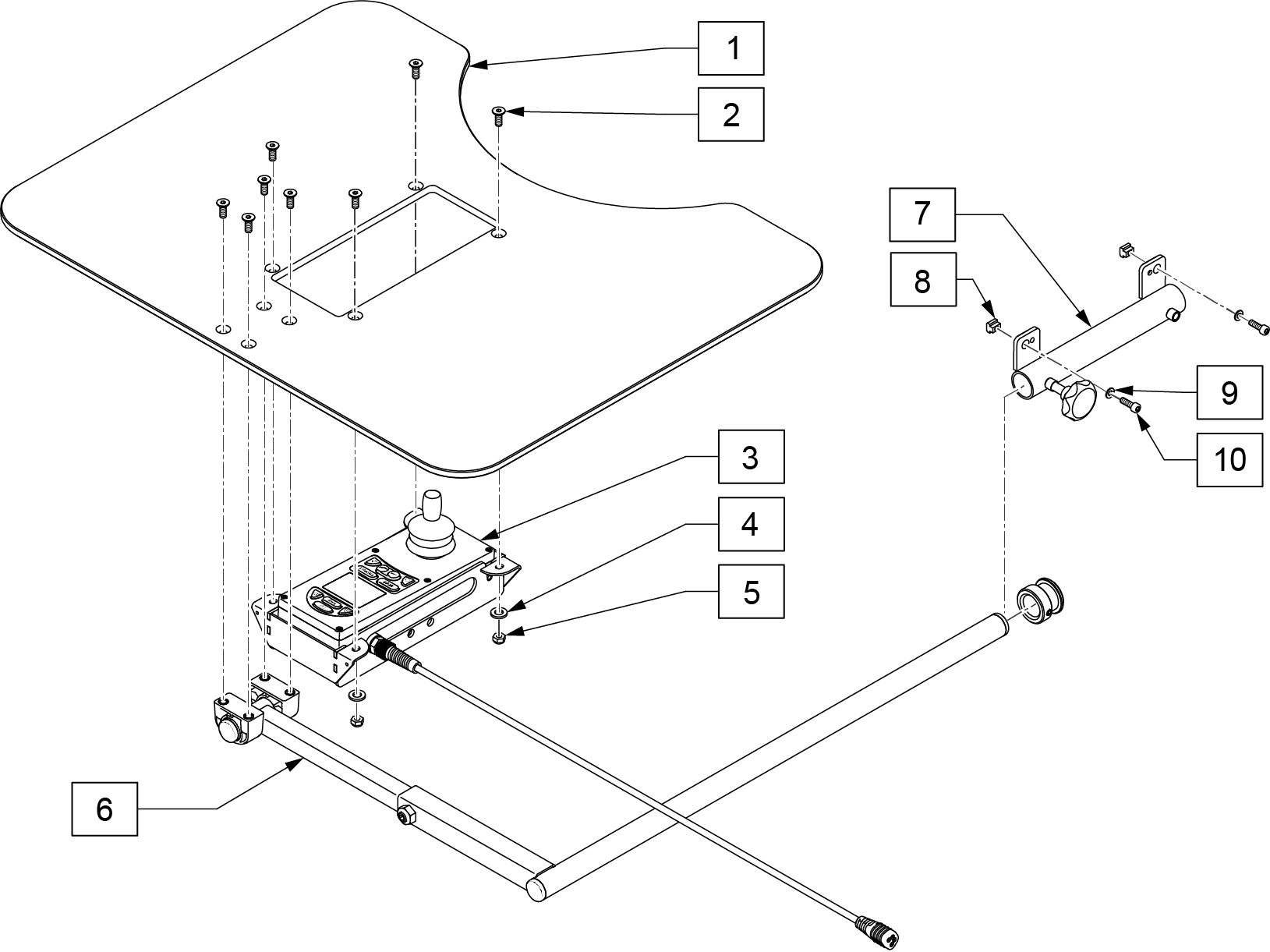 1
2
7
8
9
10
3
4
5
6