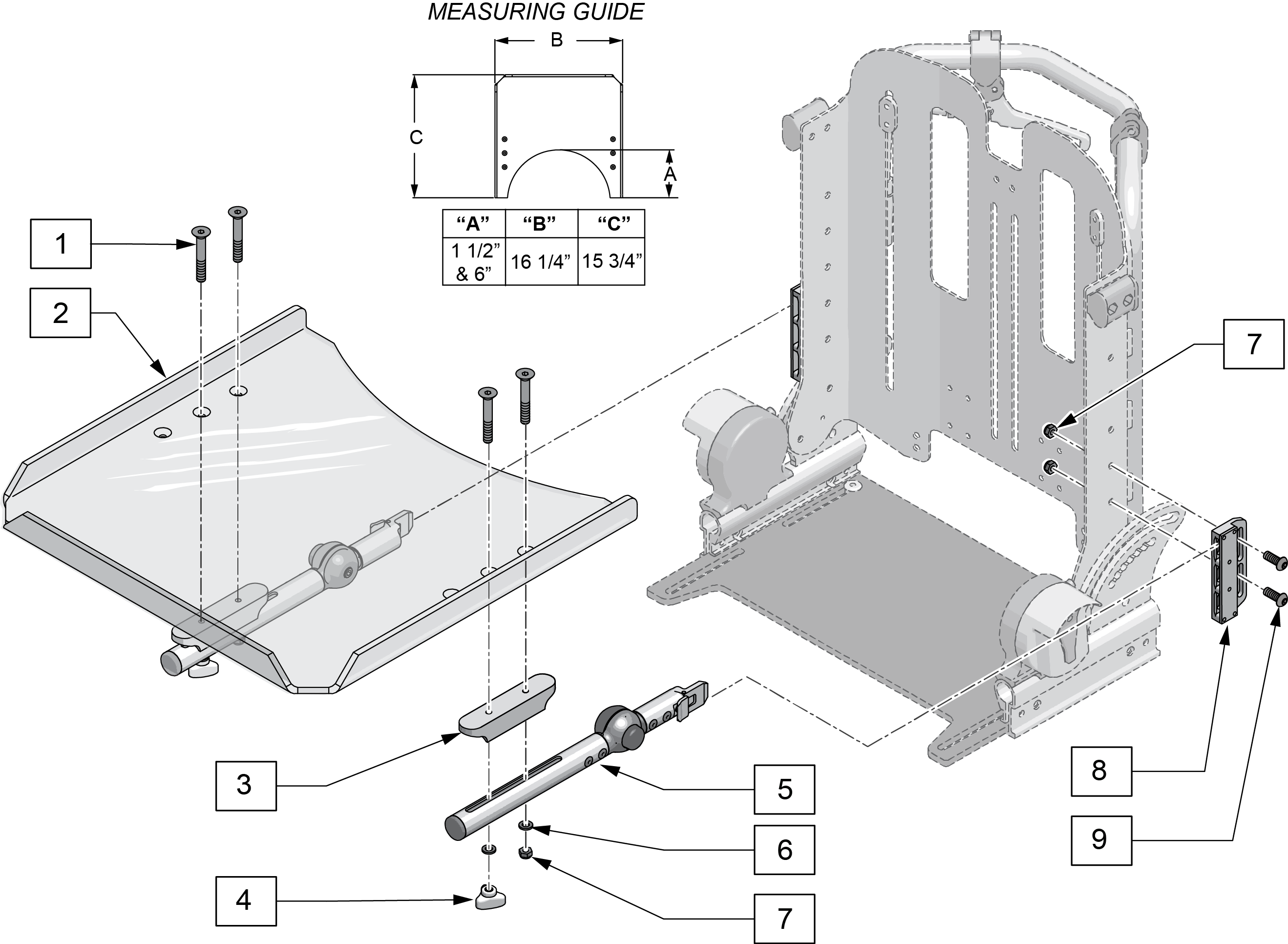 MEASURING GUIDE

B

C

A

| "A" | "B" | "C" |
|---|---|---|
| 1 1/2" & 6" | 16 1/4" | 15 3/4" |

1

2

7

3

5

6

4

7

8

9