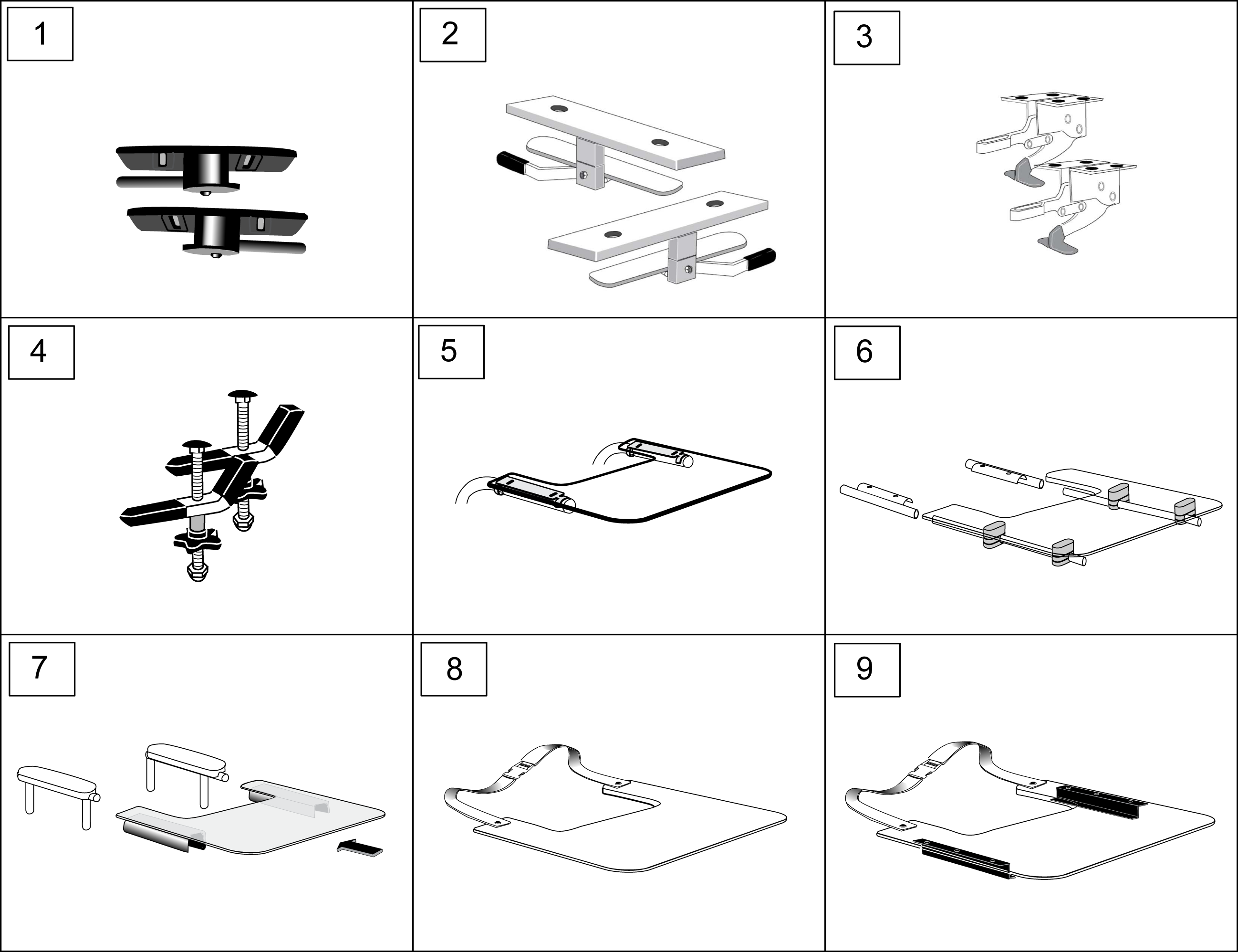 1

2

3

4

5

6

7

8

9