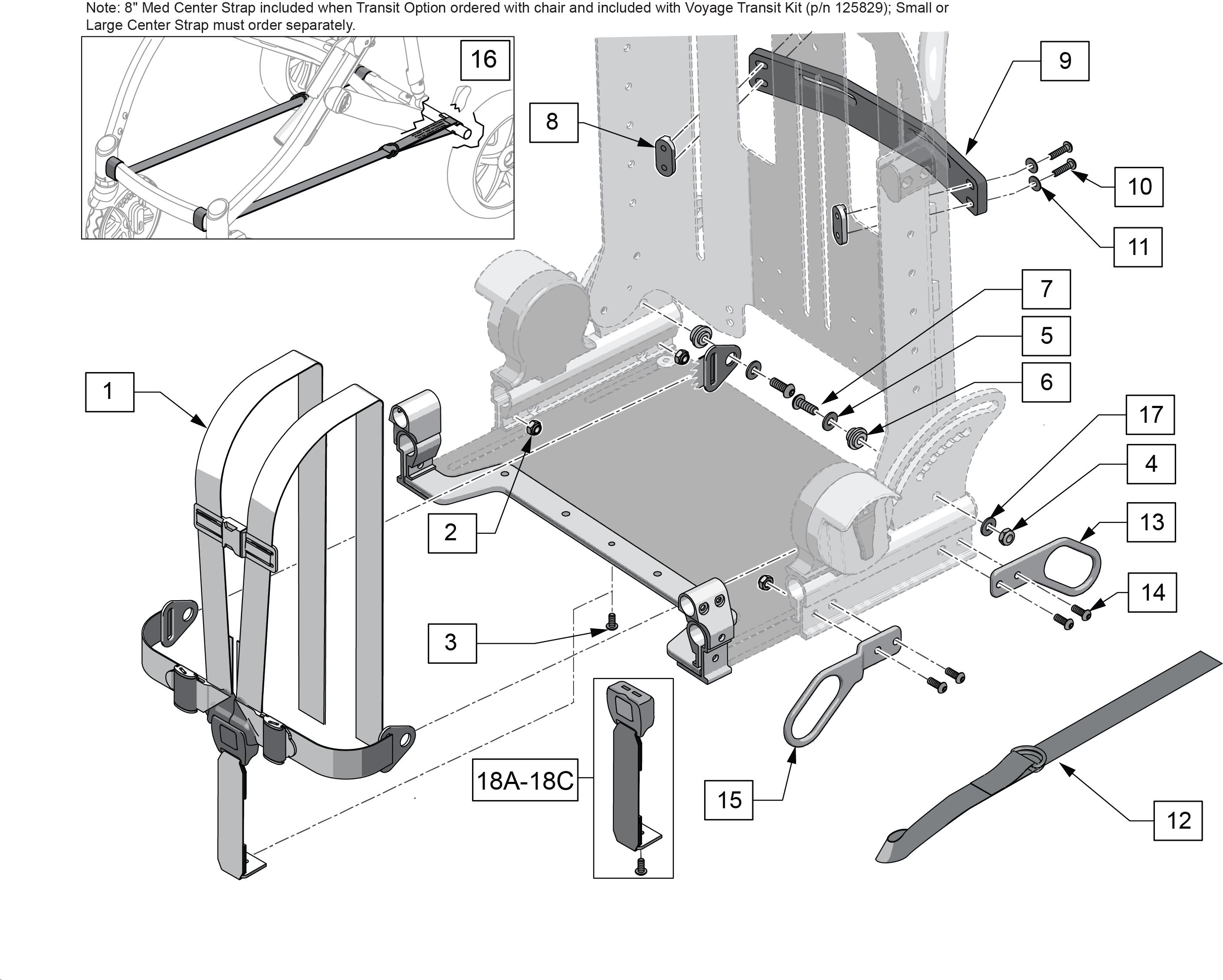 Note: 8" Med Center Strap included when Transit Option ordered with chair and included with Voyage Transit Kit (p/n 125829); Small or Large Center Strap must order separately.

16

8

9

10

11

7

5

6

1

17

4

13

2

14

3

18A-18C

15

12