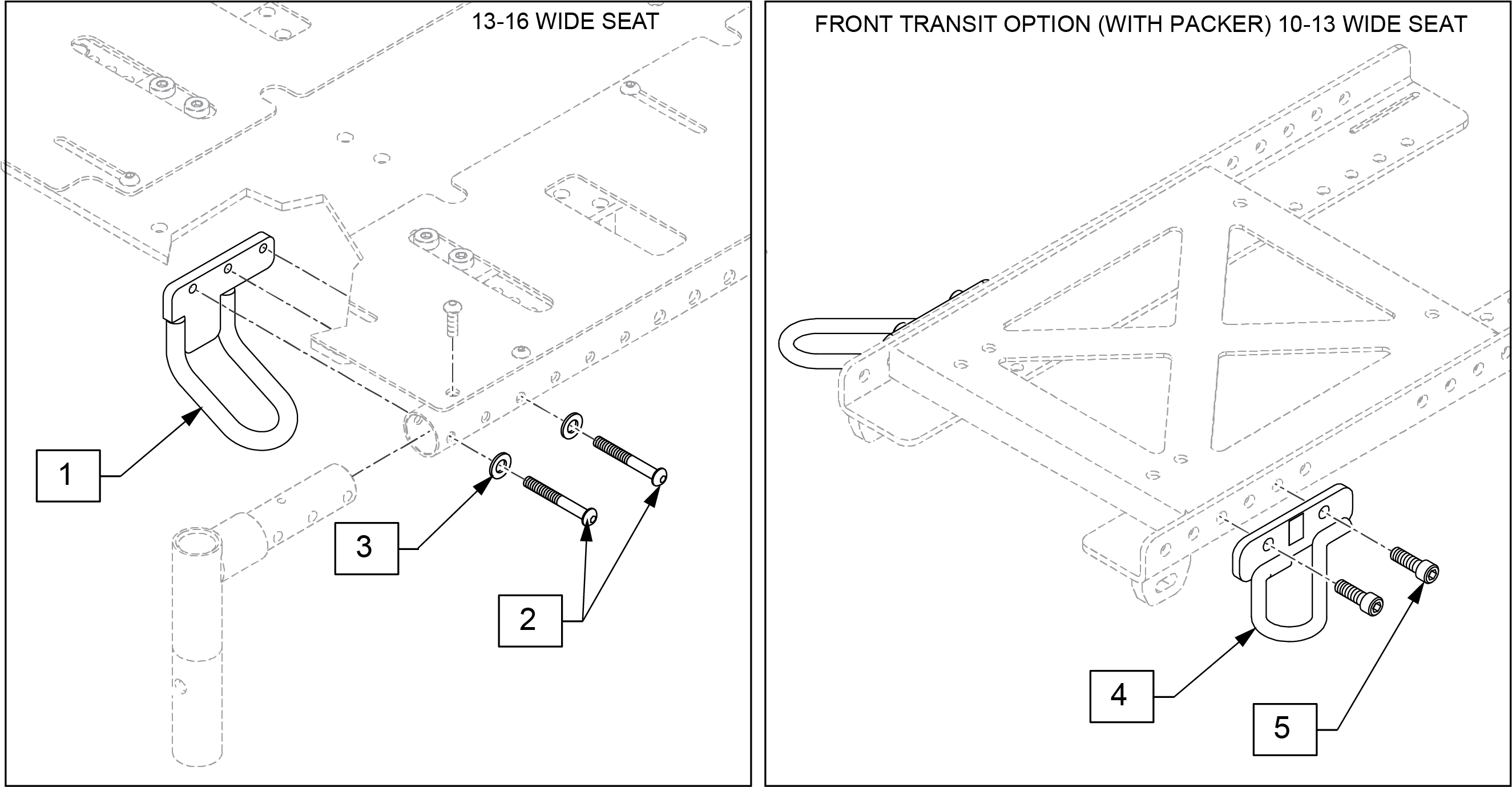 13-16 WIDE SEAT

1

3

2

FRONT TRANSIT OPTION (WITH PACKER) 10-13 WIDE SEAT

4

5