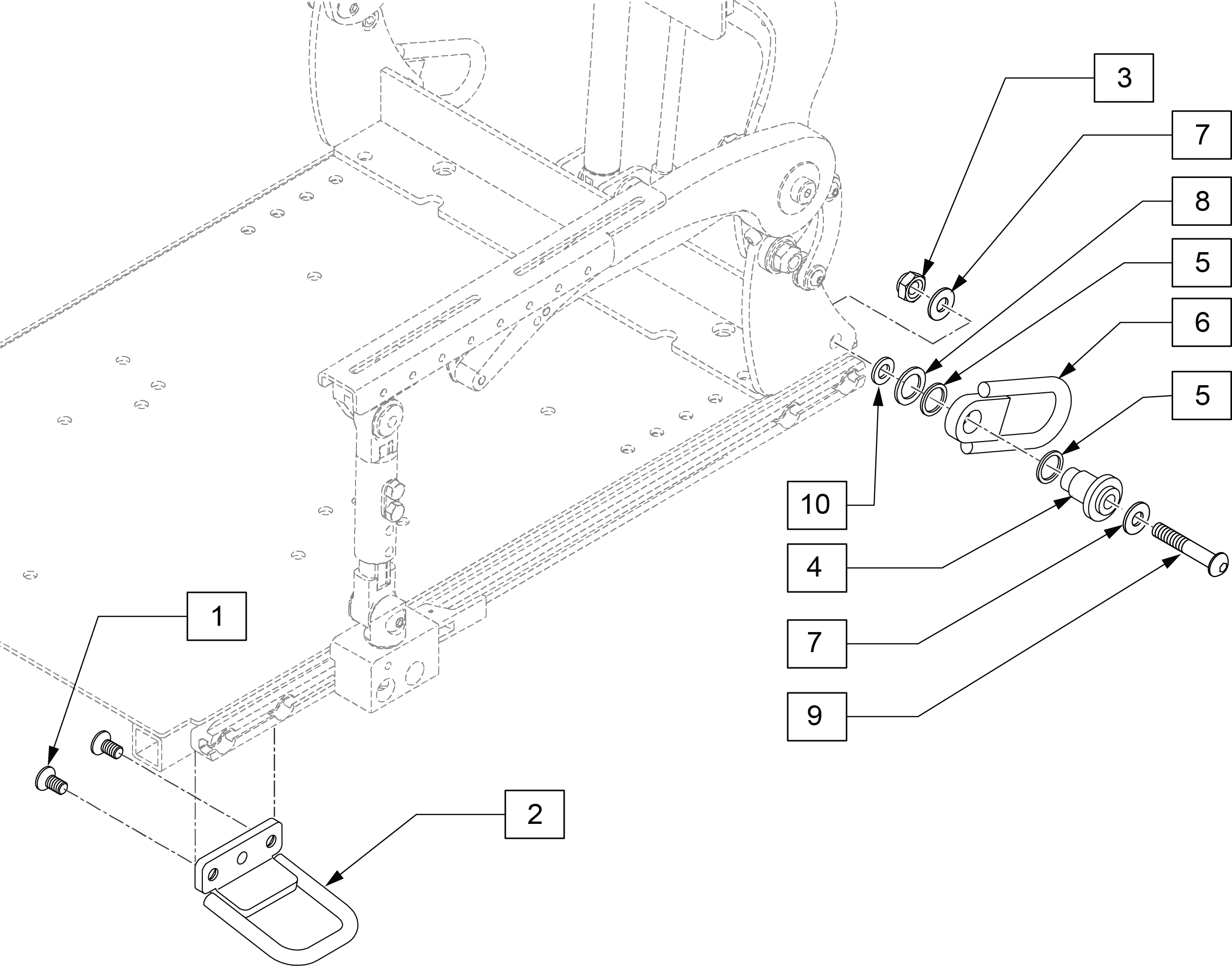 3

7

8

5

6

5

10

4

7

9

1

2