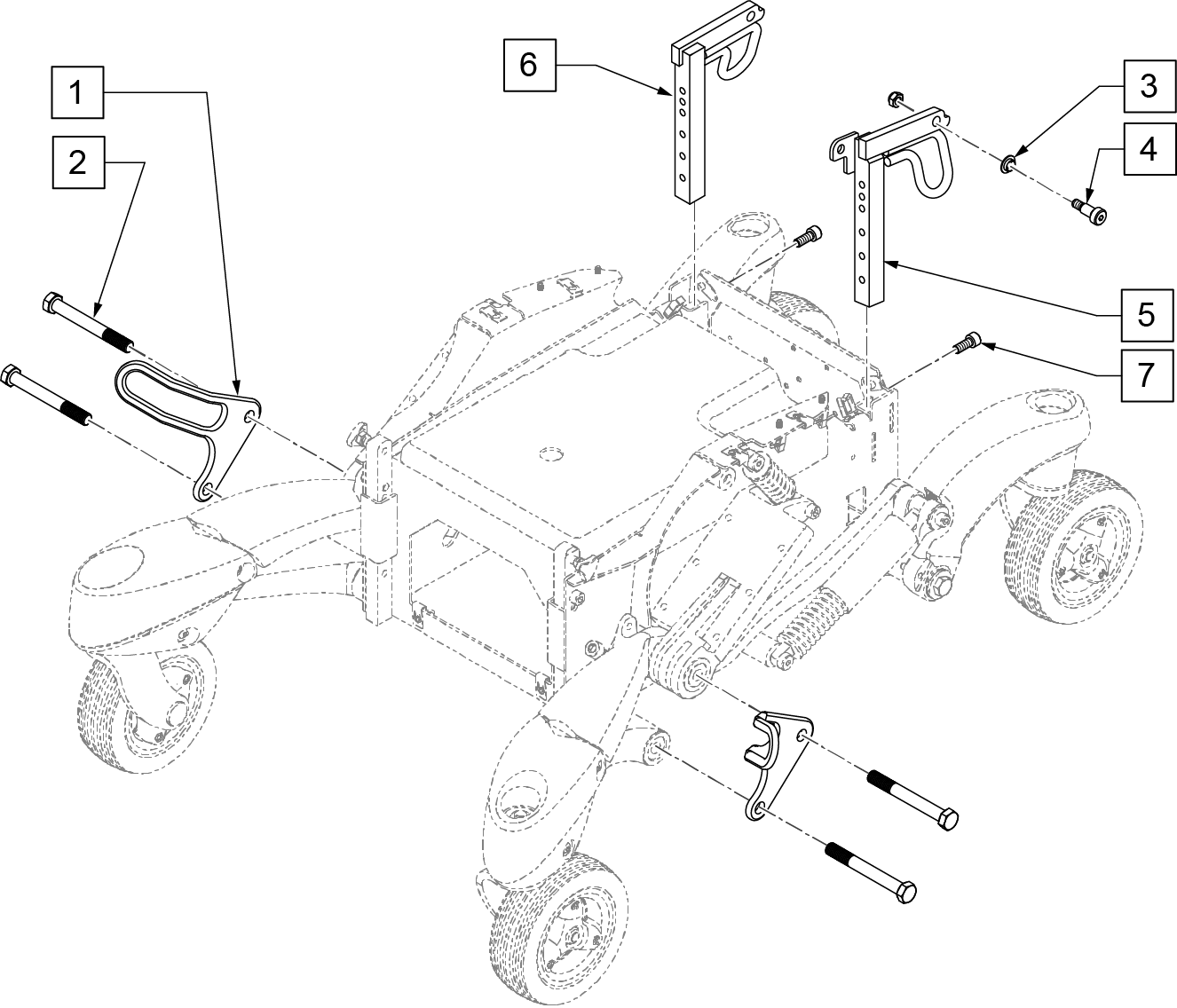 1
2
6
3
4
5
7