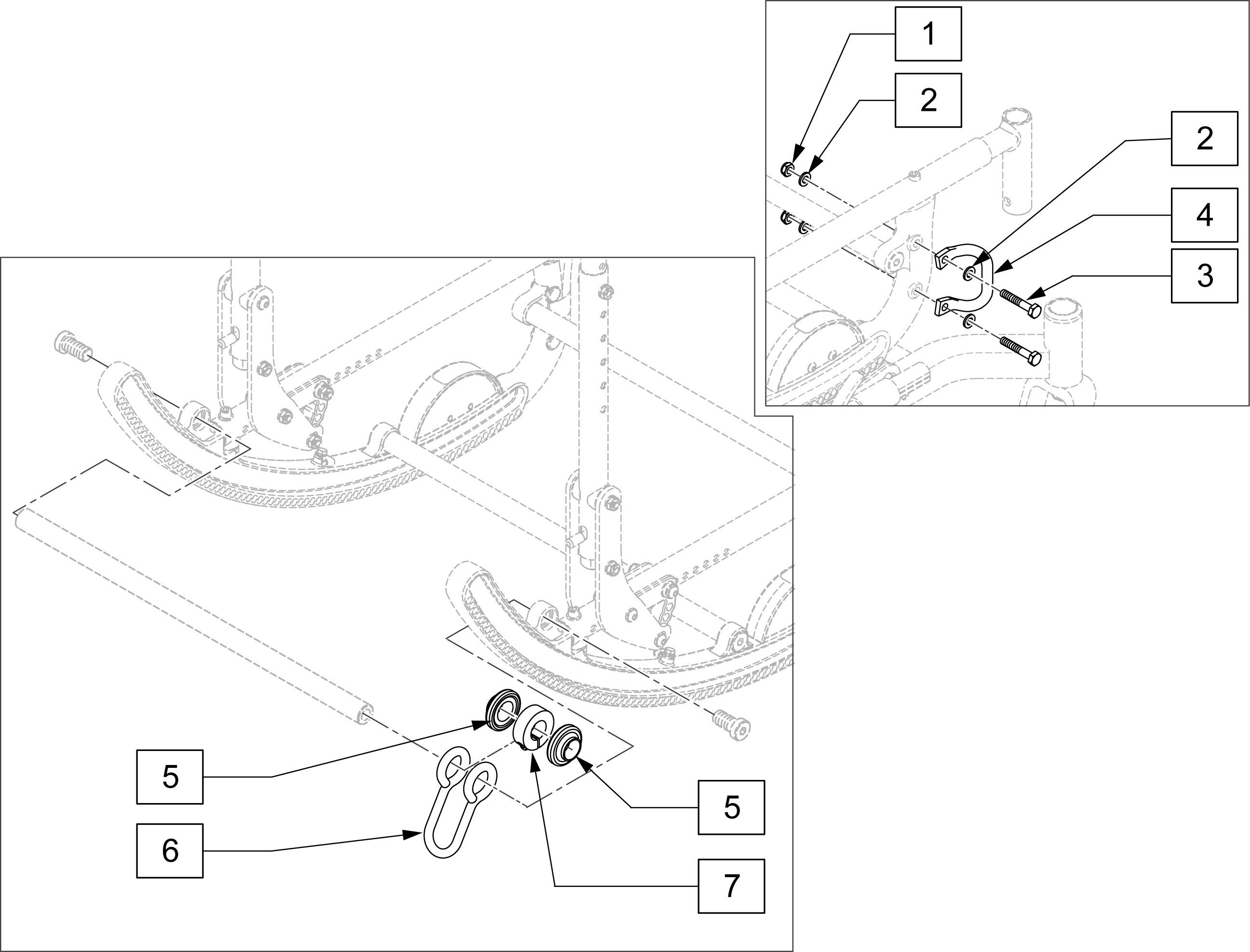 1
2
2
4
3
5
5
6
7